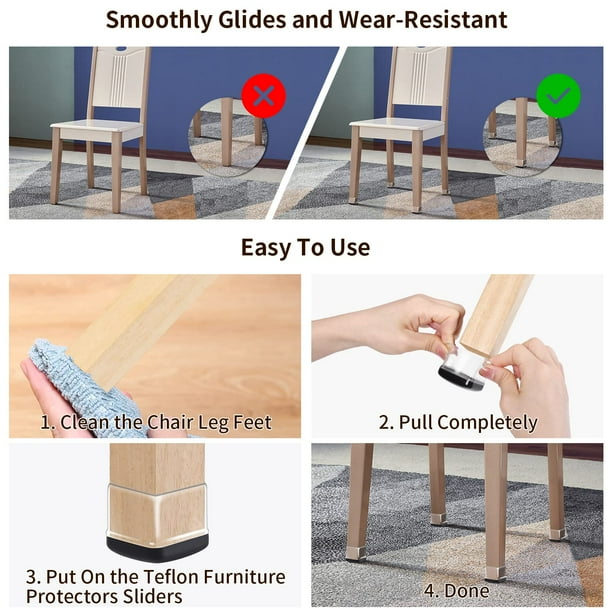 Smoothly Glides and Wear-Resistant

Easy To Use

1. Clean the Chair Leg Feet

2. Pull Completely

3. Put On the Teflon Furniture Protectors Sliders

4. Done