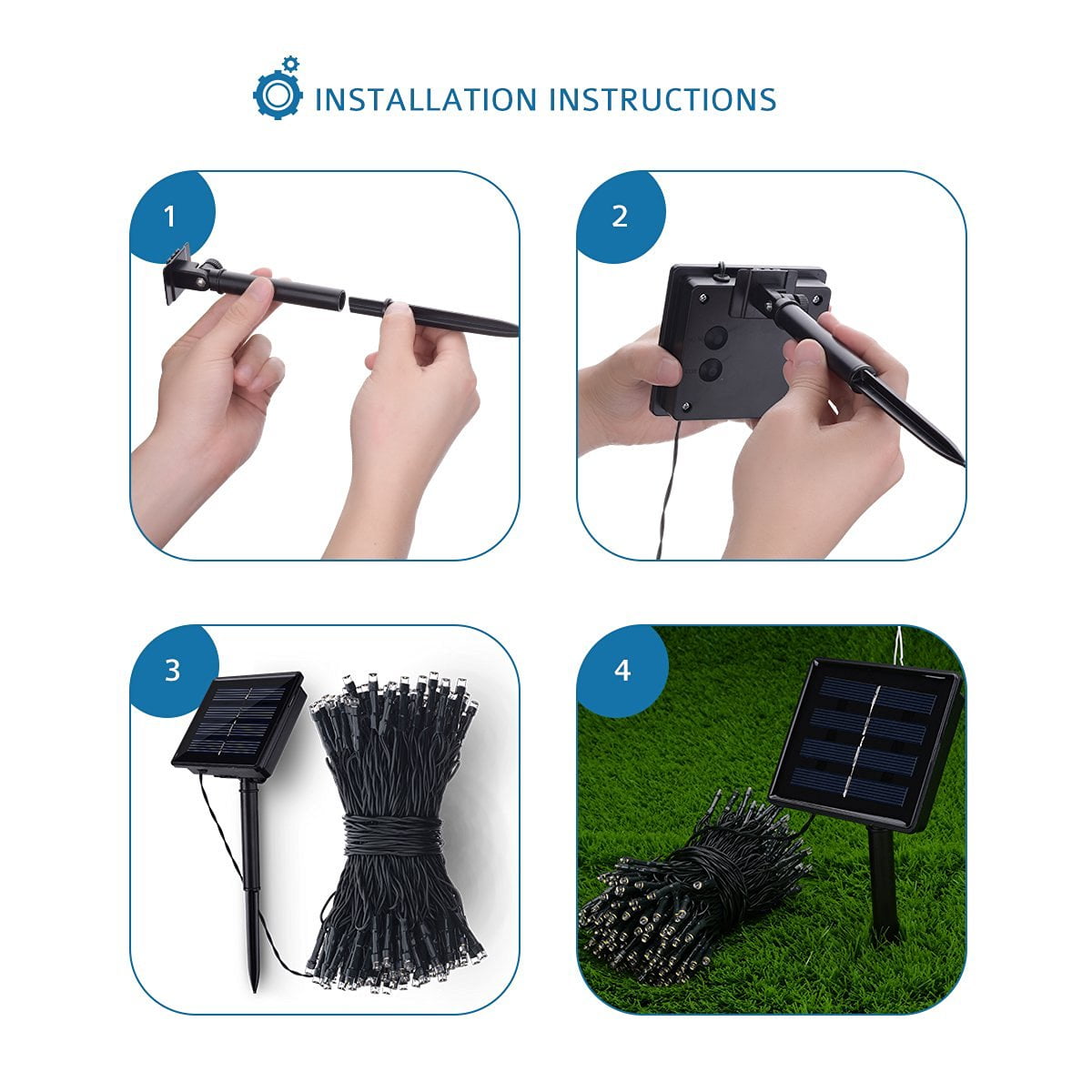 INSTALLATION INSTRUCTIONS

1

2

3

4