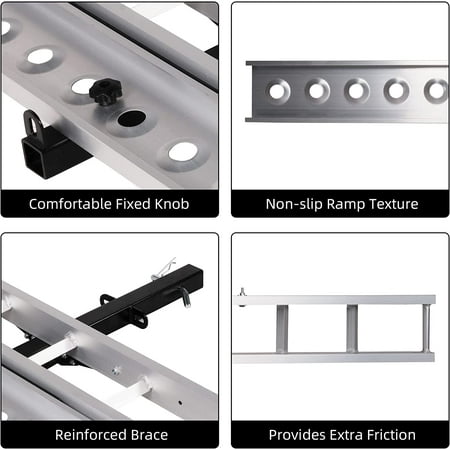 Comfortable Fixed Knob

Non-slip Ramp Texture

Reinforced Brace

Provides Extra Friction