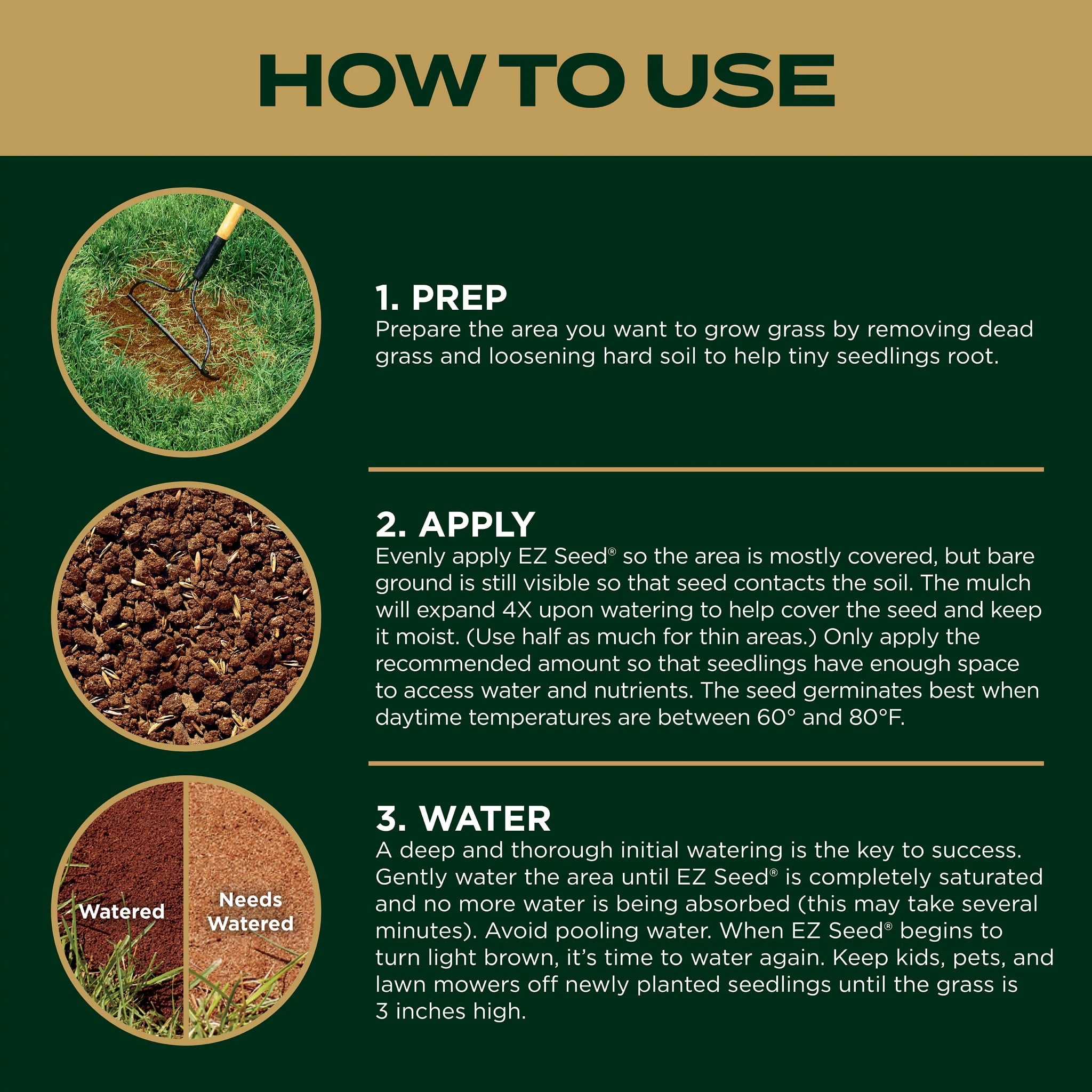 HOW TO USE

1. PREP
Prepare the area you want to grow grass by removing dead grass and loosening hard soil to help tiny seedlings root.

2. APPLY
Evenly apply EZ Seed® so the area is mostly covered, but bare ground is still visible so that seed contacts the soil. The mulch will expand 4X upon watering to help cover the seed and keep it moist. (Use half as much for thin areas.) Only apply the recommended amount so that seedlings have enough space to access water and nutrients. The seed germinates best when daytime temperatures are between 60° and 80°F.

Watered

Needs Watered

3. WATER
A deep and thorough initial watering is the key to success. Gently water the area until EZ Seed® is completely saturated and no more water is being absorbed (this may take several minutes). Avoid pooling water. When EZ Seed® begins to turn light brown, it's time to water again. Keep kids, pets, and lawn mowers off newly planted seedlings until the grass is 3 inches high.