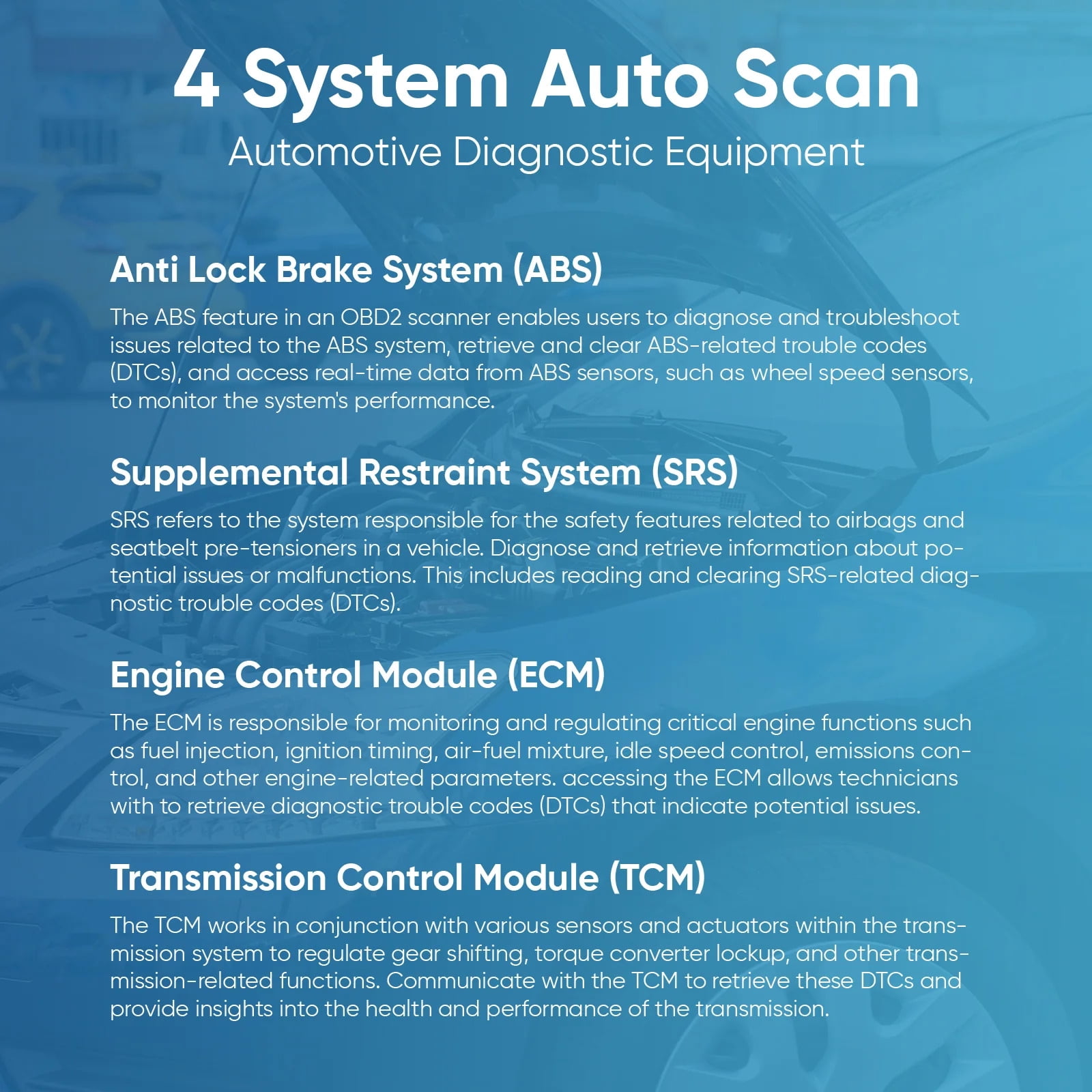 4 System Auto Scan
Automotive Diagnostic Equipment

Anti Lock Brake System (ABS)
The ABS feature in an OBD2 scanner enables users to diagnose and troubleshoot issues related to the ABS system, retrieve and clear ABS-related trouble codes (DTCs), and access real-time data from ABS sensors, such as wheel speed sensors, to monitor the system's performance.

Supplemental Restraint System (SRS)
SRS refers to the system responsible for the safety features related to airbags and seatbelt pre-tensioners in a vehicle. Diagnose and retrieve information about potential issues or malfunctions. This includes reading and clearing SRS-related diagnostic trouble codes (DTCs).

Engine Control Module (ECM)
The ECM is responsible for monitoring and regulating critical engine functions such as fuel injection, ignition timing, air-fuel mixture, idle speed control, emissions control, and other engine-related parameters. accessing the ECM allows technicians with to retrieve diagnostic trouble codes (DTCs) that indicate potential issues.

Transmission Control Module (TCM)
The TCM works in conjunction with various sensors and actuators within the transmission system to regulate gear shifting, torque converter lockup, and other transmission-related functions. Communicate with the TCM to retrieve these DTCs and provide insights into the health and performance of the transmission.