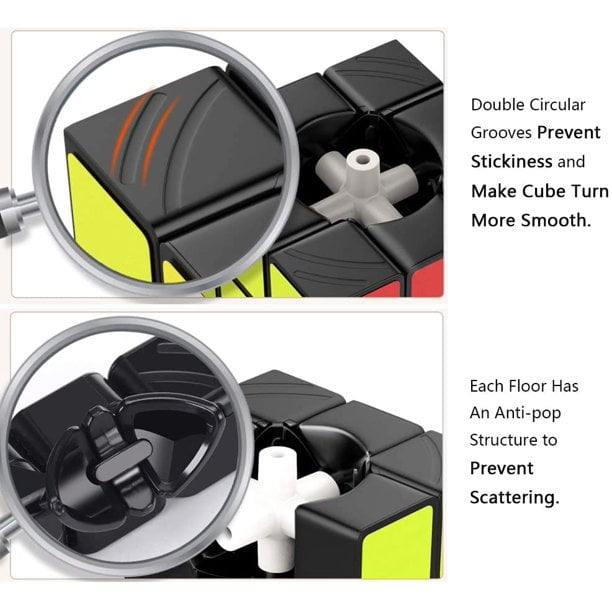 Double Circular Grooves Prevent Stickiness and Make Cube Turn More Smooth.

Each Floor Has An Anti-pop Structure to Prevent Scattering.