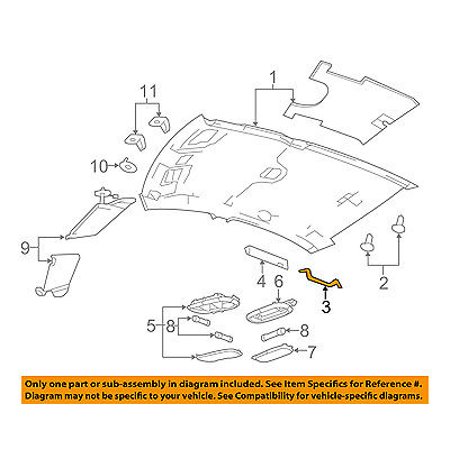 1
11
10
9
2
4
6
3
5
8
8
7

Only one part or sub-assembly in diagram included. See Item Specifics for Reference #.
Diagram may not be specific to your vehicle. See Compatibility for vehicle-specific diagrams.