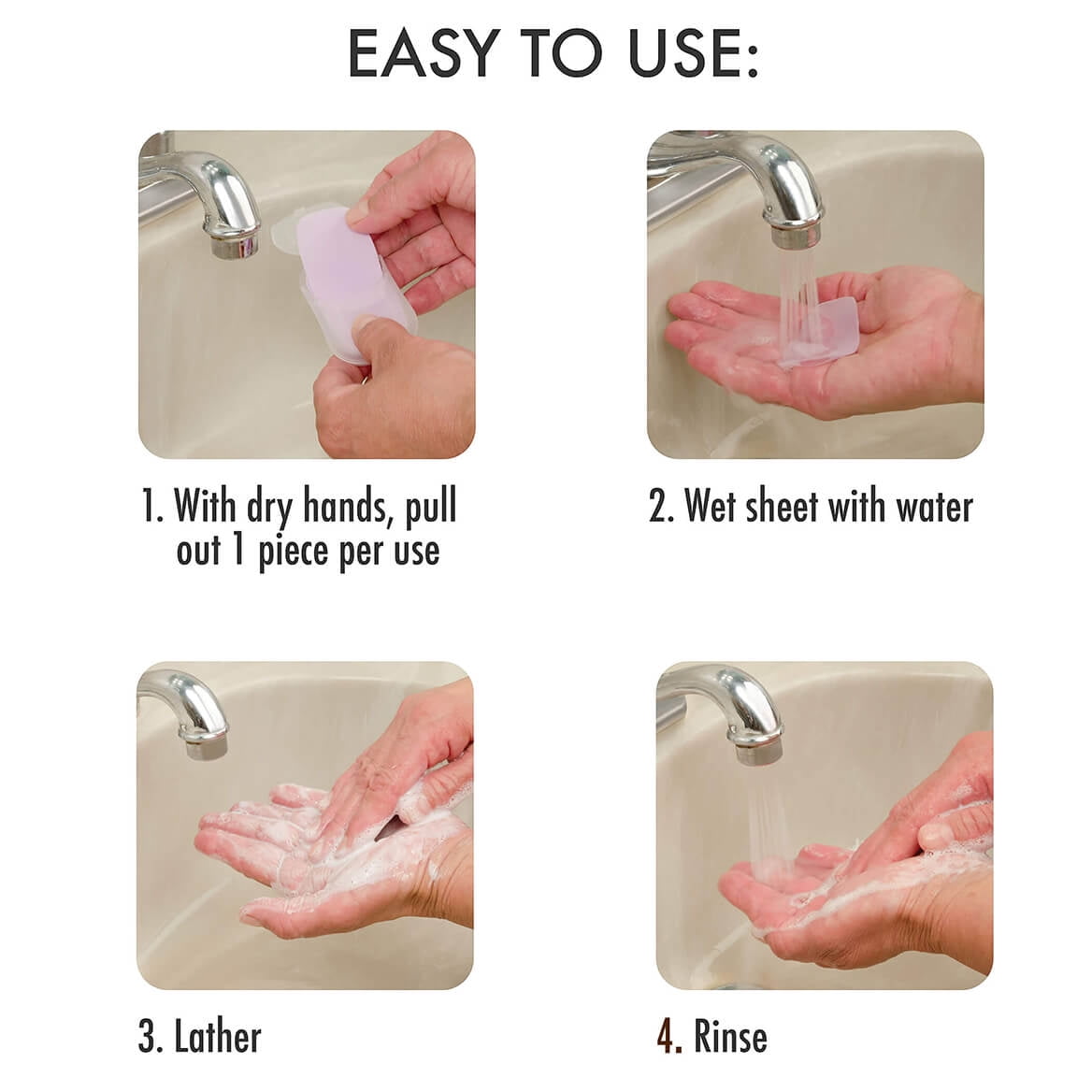 EASY TO USE:

1. With dry hands, pull out 1 piece per use

2. Wet sheet with water

3. Lather

4. Rinse