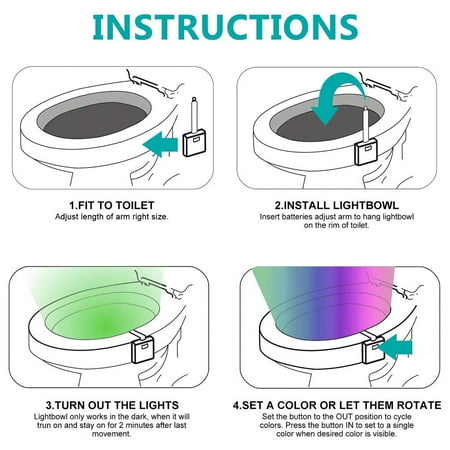 INSTRUCTIONS

1.FIT TO TOILET
Adjust length of arm right size.

2.INSTALL LIGHTBOWL
Insert batteries adjust arm to hang lightbowl on the rim of toilet.

3.TURN OUT THE LIGHTS
Lightbowl only works in the dark, when it will trun on and stay on for 2 minutes after last movement.

4.SET A COLOR OR LET THEM ROTATE
Set the button to the OUT position to cycle colors. Press the button IN to set to a single color when desired color is visible.