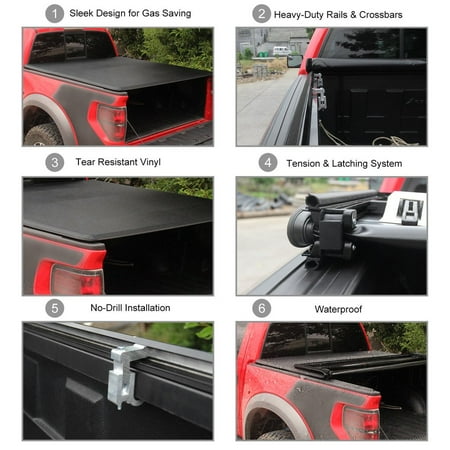 1 Sleek Design for Gas Saving

2 Heavy-Duty Rails & Crossbars

3 Tear Resistant Vinyl

4 Tension & Latching System

5 No-Drill Installation

6 Waterproof