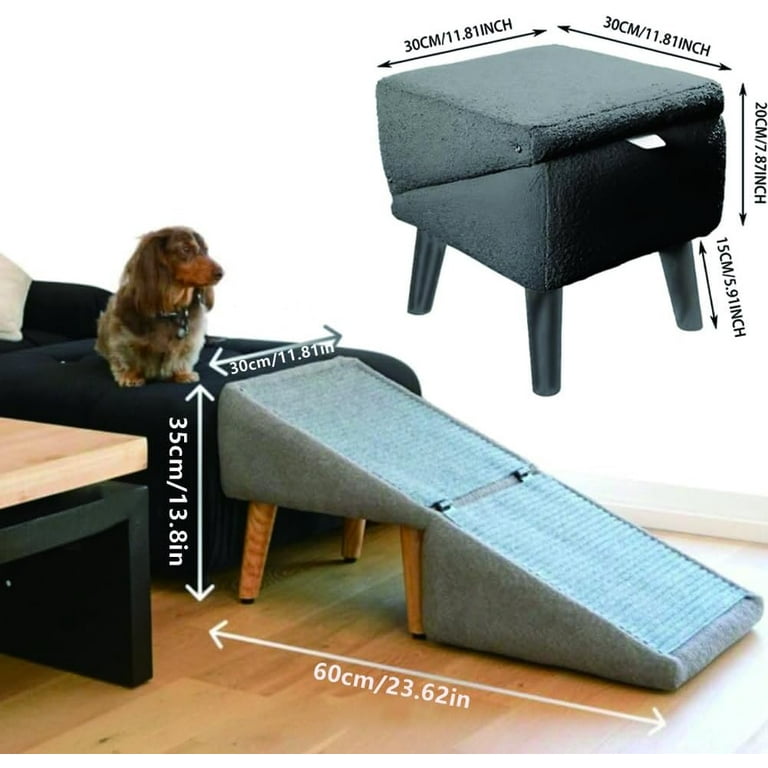 30CM/11.81INCH
30CM/11.81INCH
20CM/7.87INCH
15CM/5.91INCH
30cm/11.81in
35cm/13.8in
60cm/23.62in