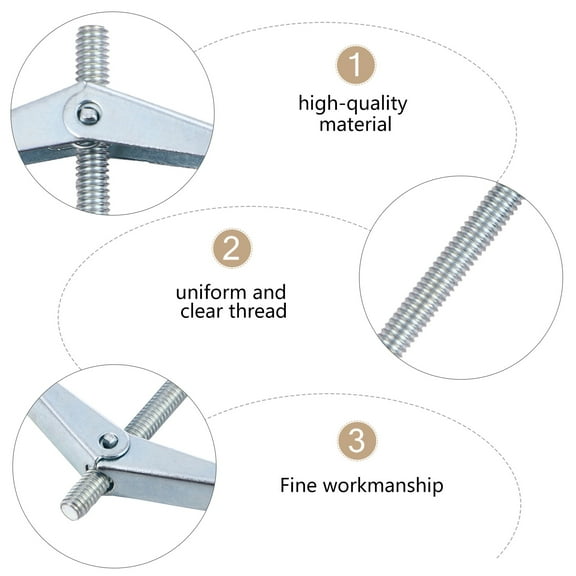 1
high-quality material

2
uniform and clear thread

3
Fine workmanship