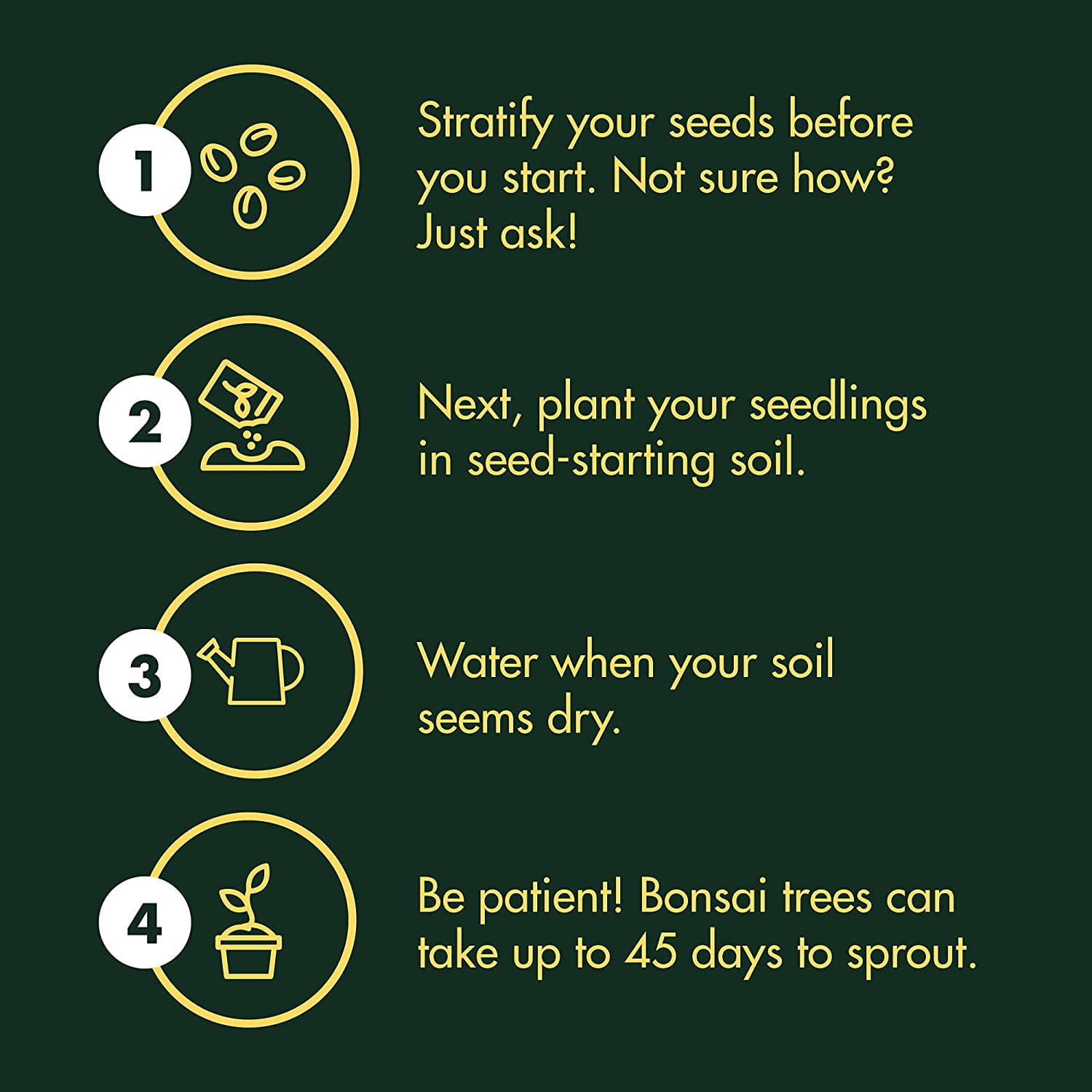 1

Stratify your seeds before you start. Not sure how? Just ask!

2

Next, plant your seedlings in seed-starting soil.

3

Water when your soil seems dry.

4

Be patient! Bonsai trees can take up to 45 days to sprout.