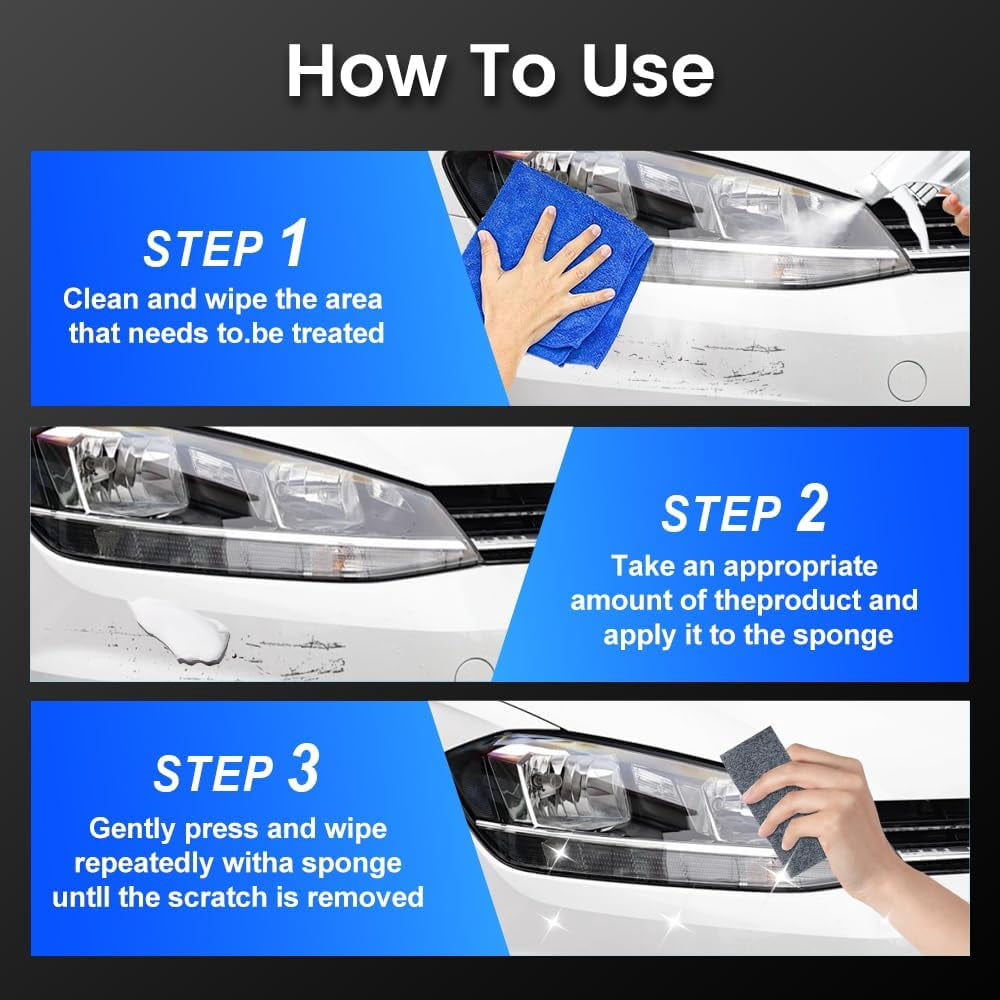 How To Use

STEP 1
Clean and wipe the area that needs to.be treated

STEP 2
Take an appropriate amount of theproduct and apply it to the sponge

STEP 3
Gently press and wipe repeatedly witha sponge untll the scratch is removed