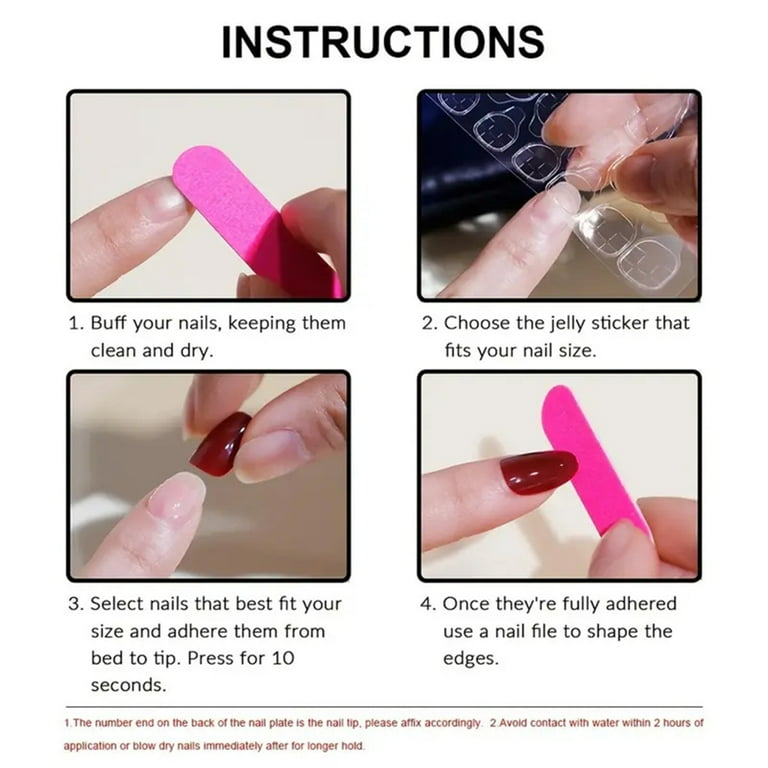 INSTRUCTIONS

1. Buff your nails, keeping them clean and dry.

2. Choose the jelly sticker that fits your nail size.

3. Select nails that best fit your size and adhere them from bed to tip. Press for 10 seconds.

4. Once they're fully adhered use a nail file to shape the edges.

1.The number end on the back of the nail plate is the nail tip, please affix accordingly. 2.Avoid contact with water within 2 hours of application or blow dry nails immediately after for longer hold.