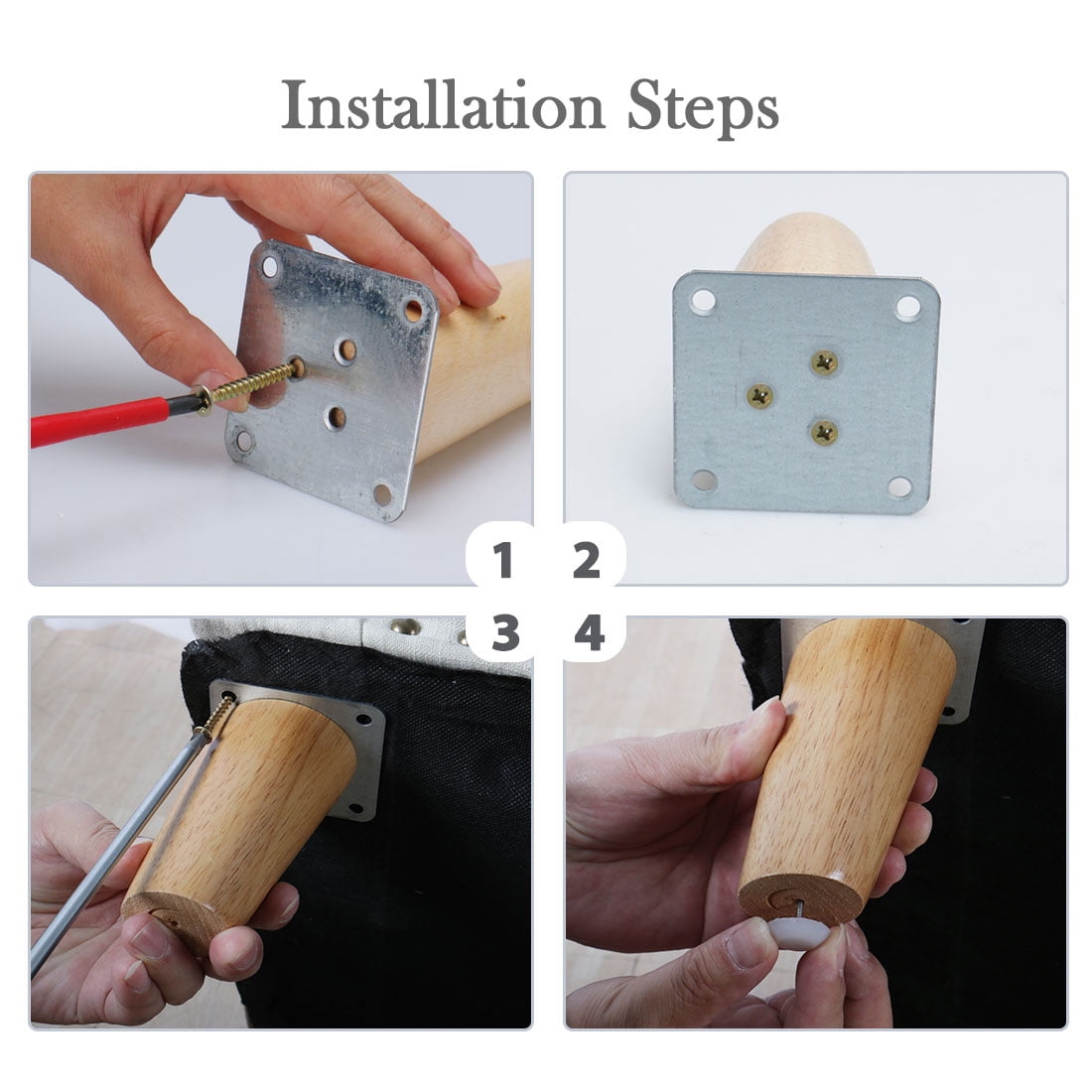 Installation Steps

1

2

3

4