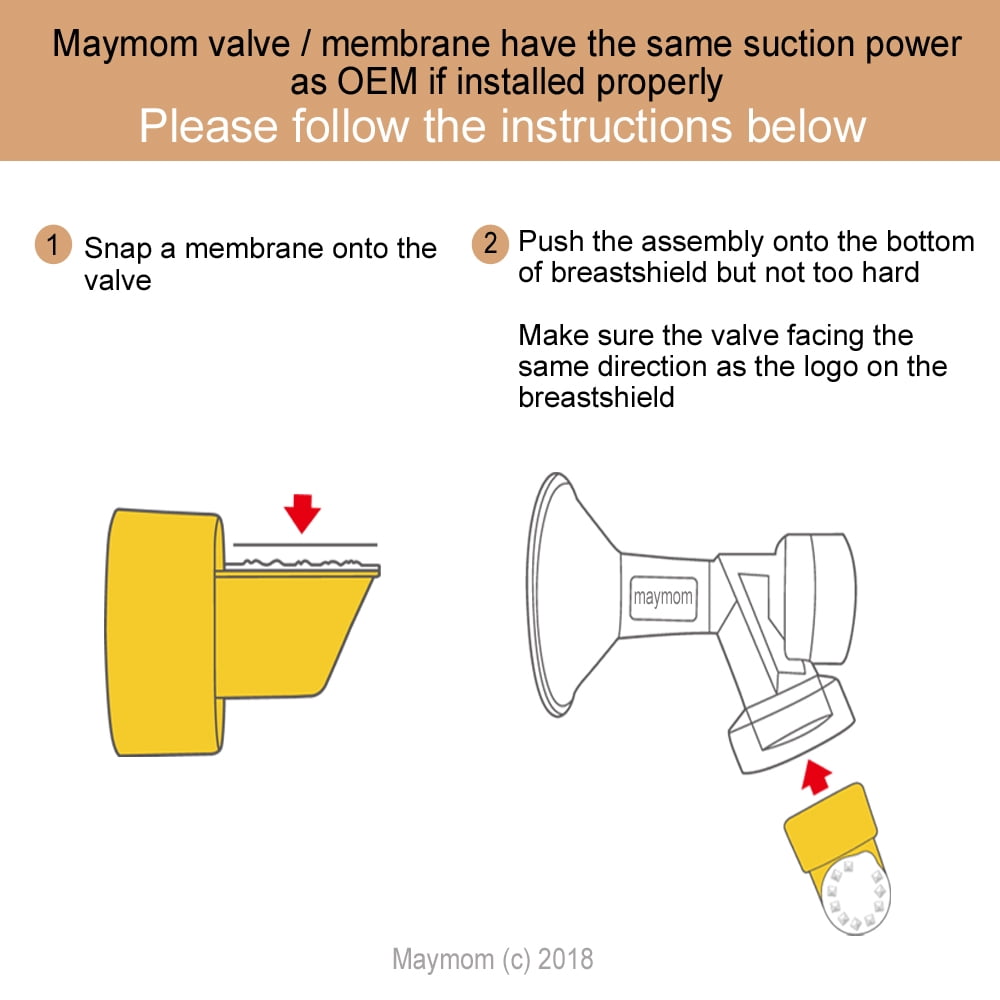 Maymom valve / membrane have the same suction power as OEM if installed properly
Please follow the instructions below

1 Snap a membrane onto the valve

2 Push the assembly onto the bottom of breastshield but not too hard

Make sure the valve facing the same direction as the logo on the breastshield

maymom

Maymom (c) 2018