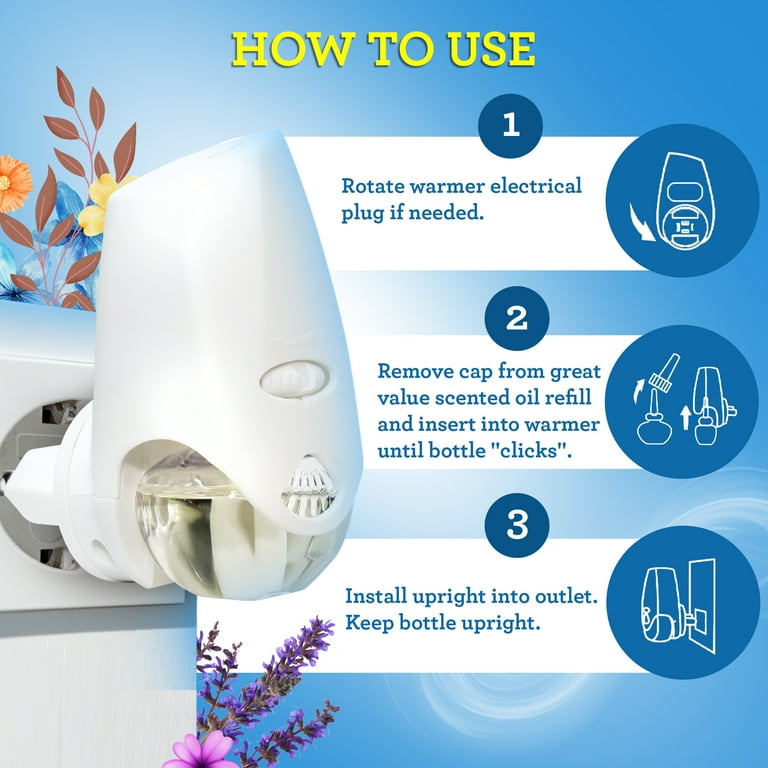 HOW TO USE

1

Rotate warmer electrical plug if needed.

2

Remove cap from great value scented oil refill and insert into warmer until bottle "clicks".

3

Install upright into outlet. Keep bottle upright.