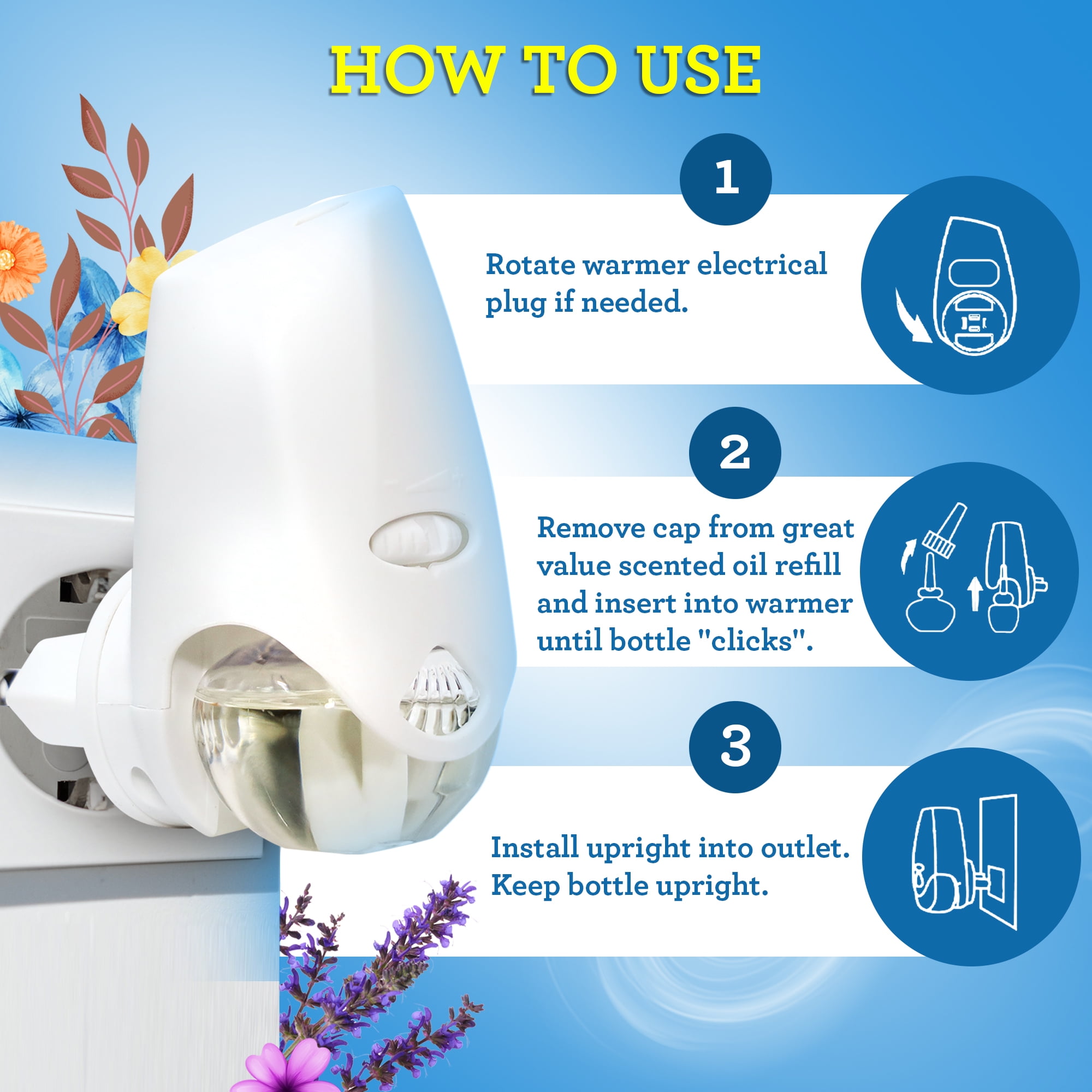 HOW TO USE

1

Rotate warmer electrical plug if needed.

2

Remove cap from great value scented oil refill and insert into warmer until bottle "clicks".

3

Install upright into outlet. Keep bottle upright.