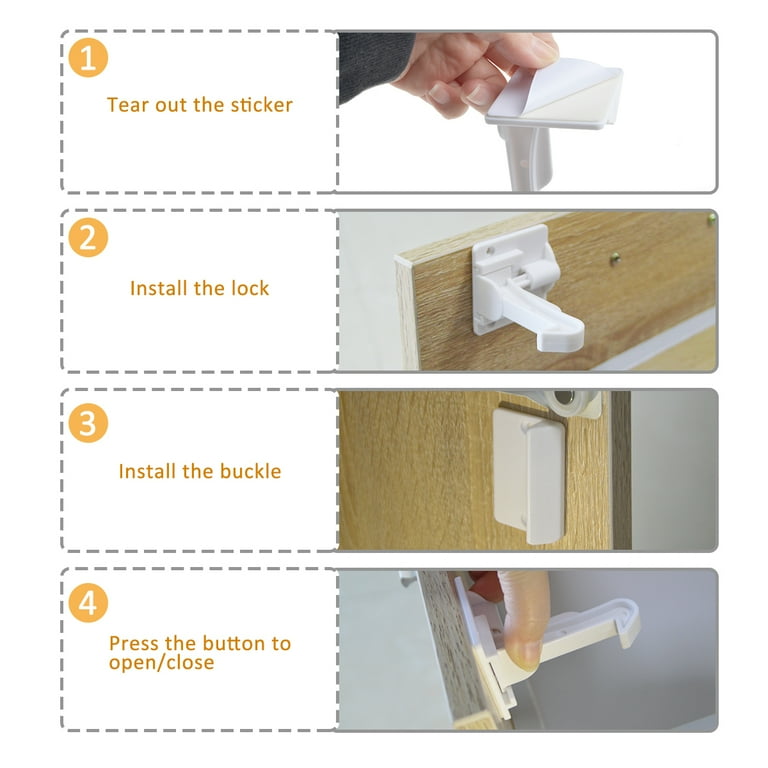 1

Tear out the sticker

2

Install the lock

3

Install the buckle

4

Press the button to open/close