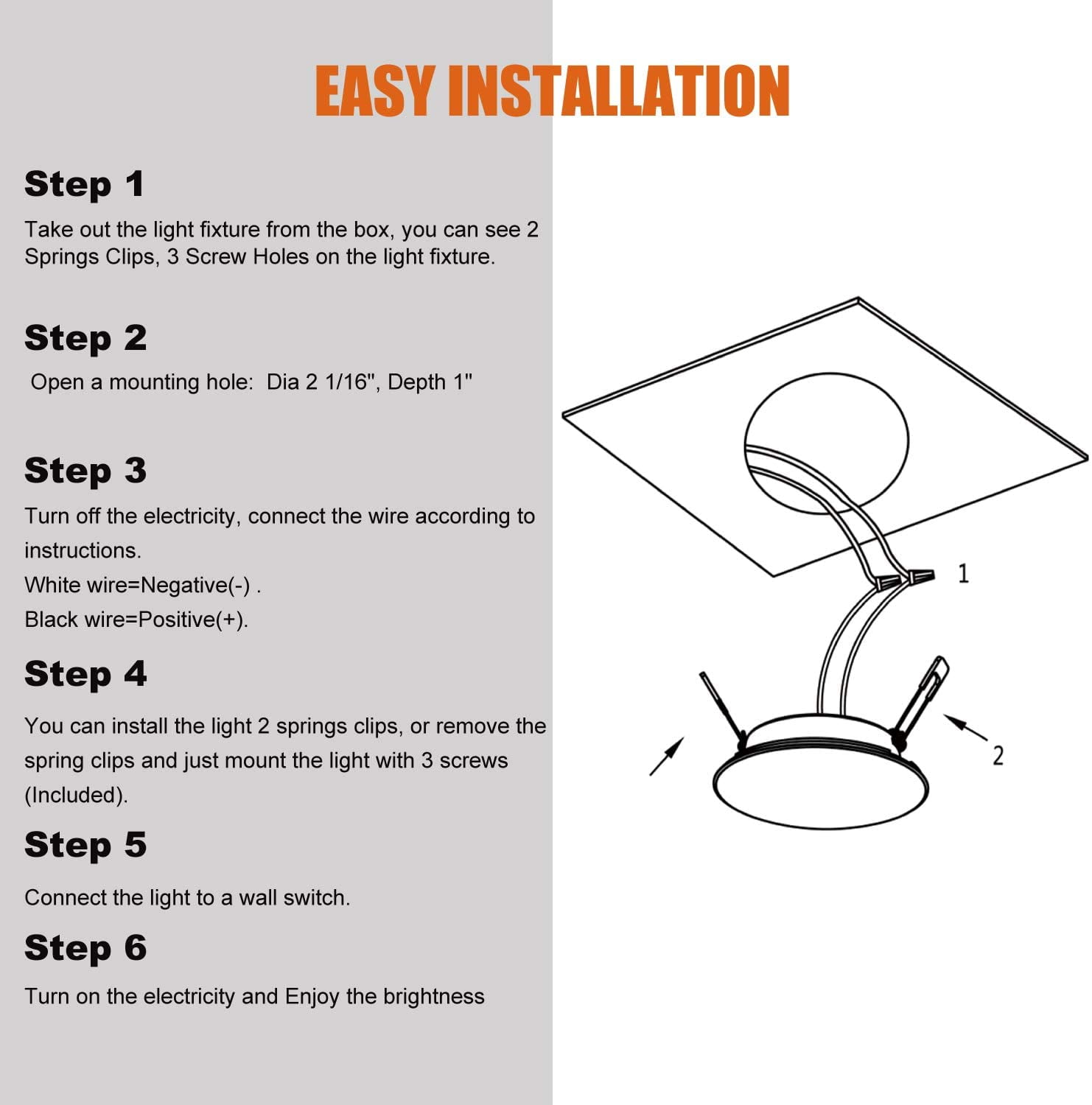 EASY INSTALLATION

Step 1

Take out the light fixture from the box, you can see 2 Springs Clips, 3 Screw Holes on the light fixture.

Step 2

Open a mounting hole: Dia 2 1/16", Depth 1"

Step 3

Turn off the electricity, connect the wire according to instructions.
White wire=Negative(-) .
Black wire=Positive(+).

Step 4

You can install the light 2 springs clips, or remove the spring clips and just mount the light with 3 screws (Included).

Step 5

Connect the light to a wall switch.

Step 6

Turn on the electricity and Enjoy the brightness

1

2