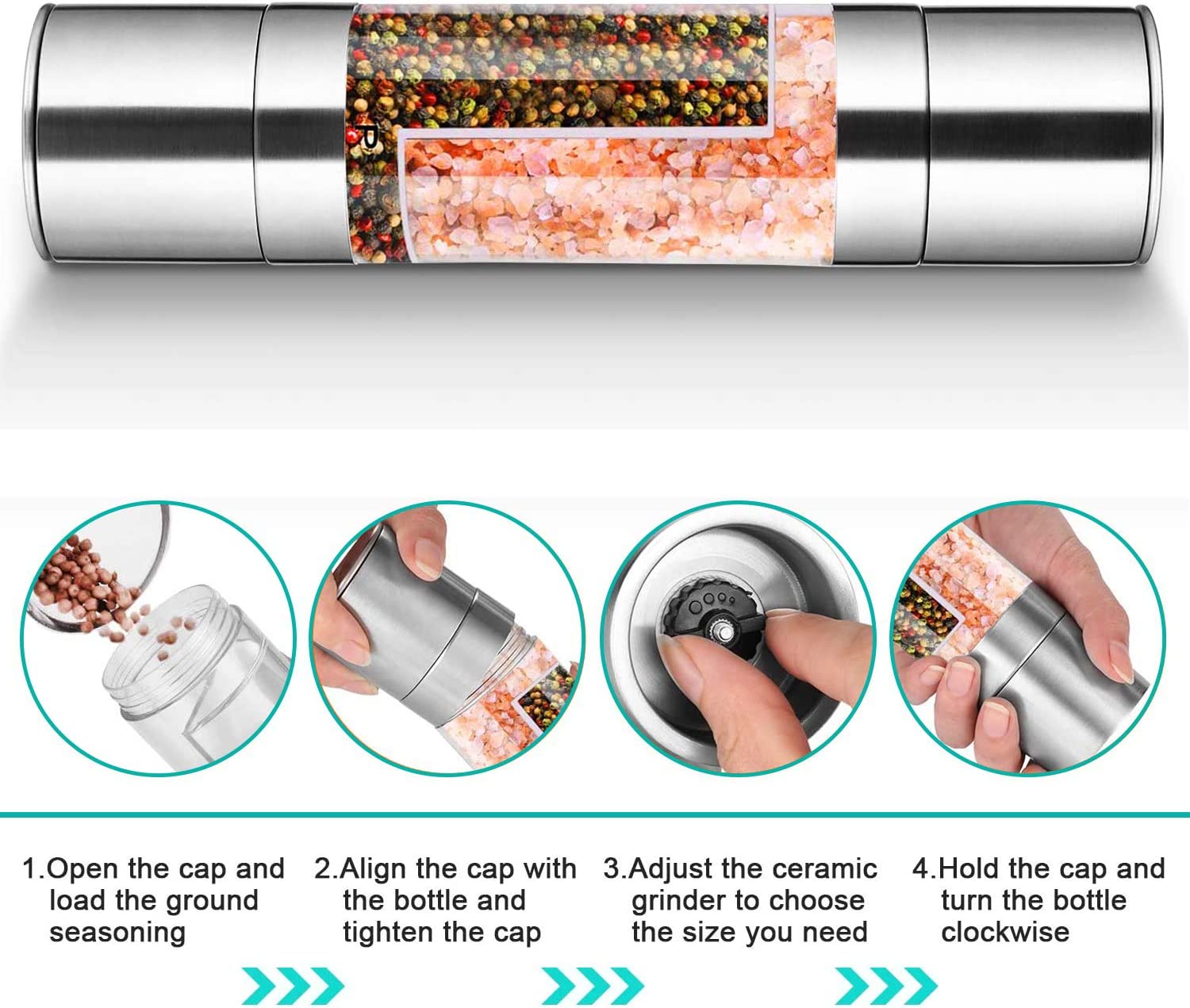 P

1.Open the cap and load the ground seasoning

2.Align the cap with the bottle and tighten the cap

3.Adjust the ceramic grinder to choose the size you need

4.Hold the cap and turn the bottle clockwise