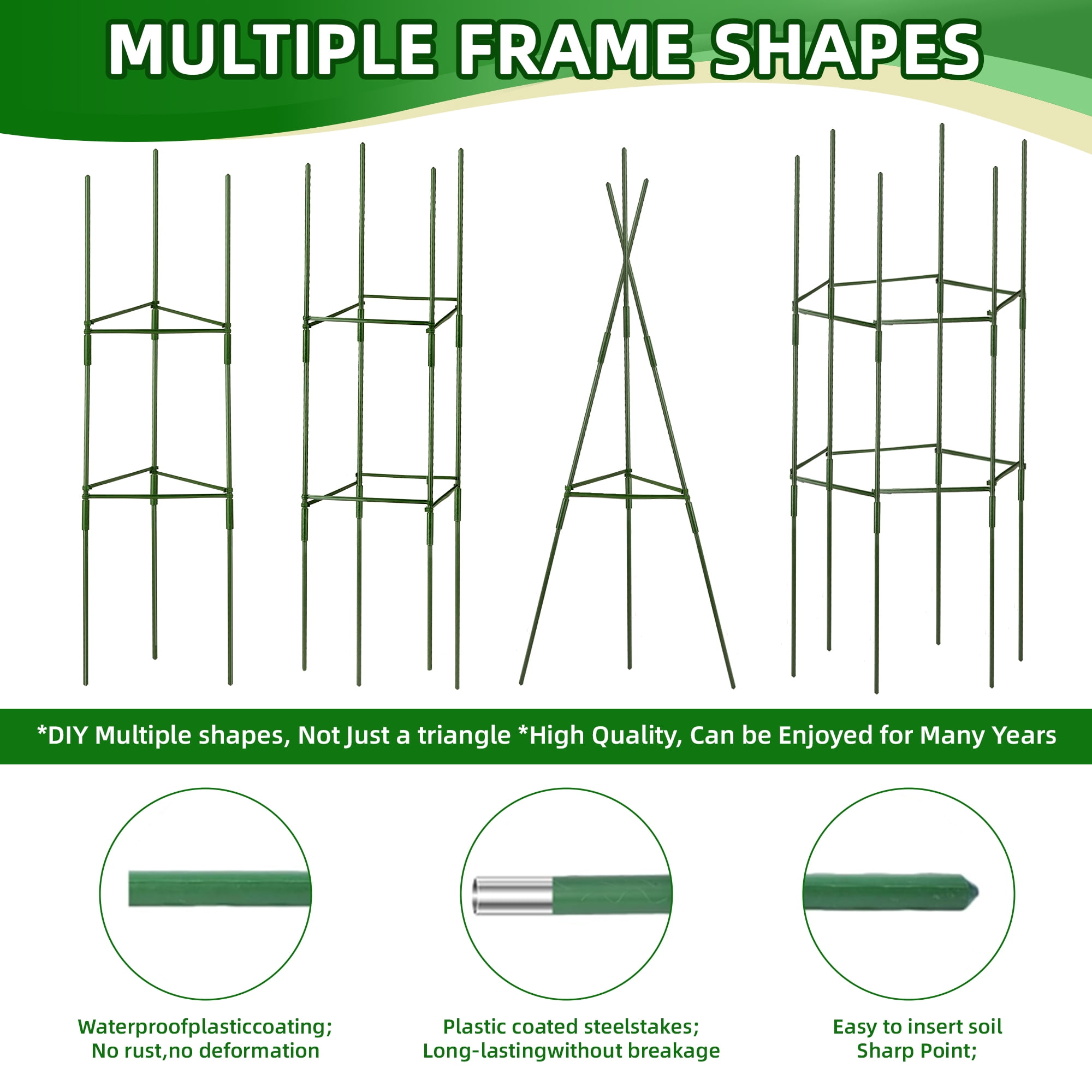 MULTIPLE FRAME SHAPES

*DIY Multiple shapes, Not Just a triangle *High Quality, Can be Enjoyed for Many Years

Waterproofplasticcoating;
No rust,no deformation

Plastic coated steelstakes;
Long-lastingwithout breakage

Easy to insert soil
Sharp Point;