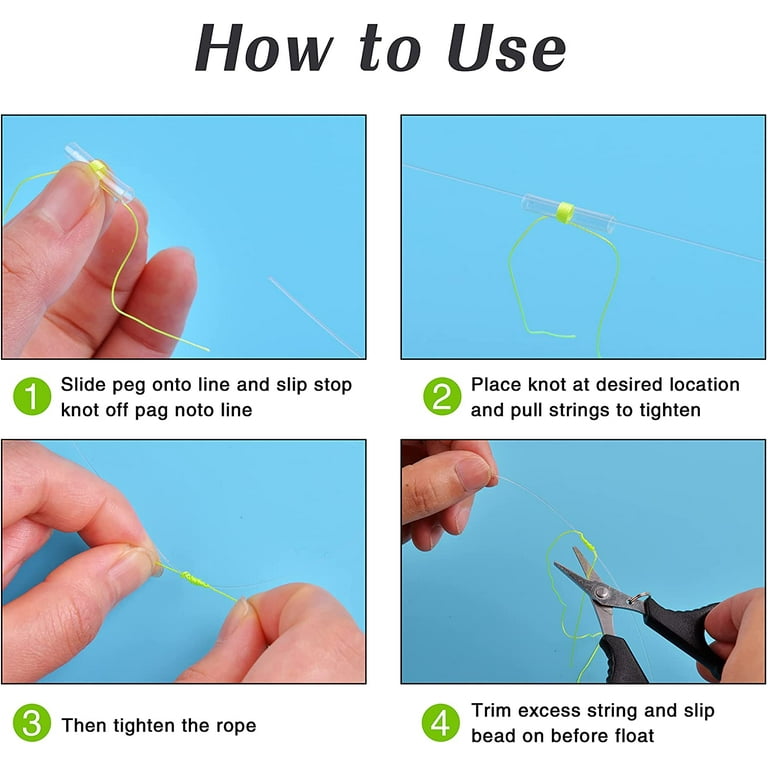 How to Use

1 Slide peg onto line and slip stop knot off pag noto line

2 Place knot at desired location and pull strings to tighten

3 Then tighten the rope

4 Trim excess string and slip bead on before float