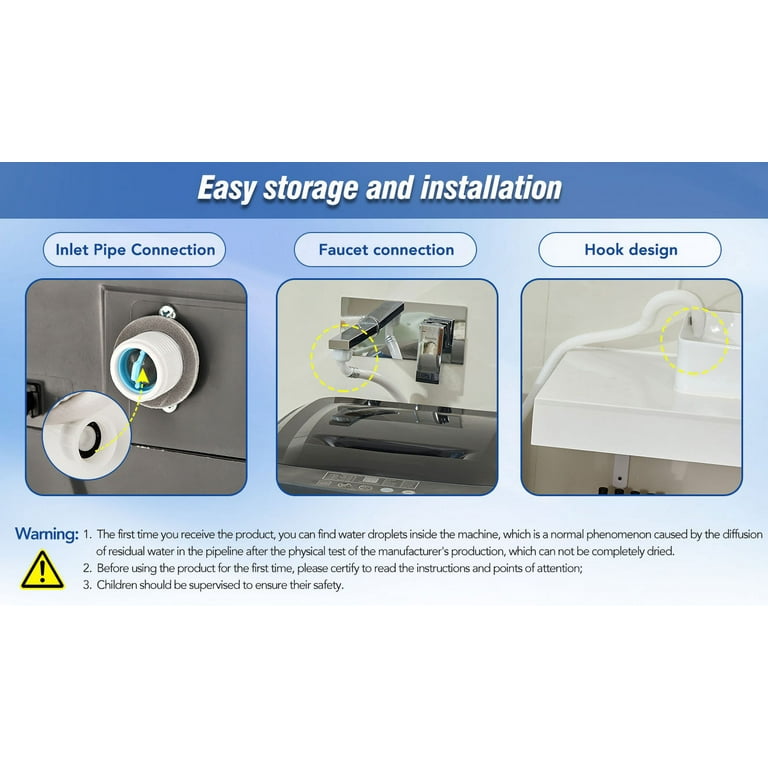 Easy storage and installation

Inlet Pipe Connection

Faucet connection

Hook design

Warning: 1. The first time you receive the product, you can find water droplets inside the machine, which is a normal phenomenon caused by the diffusion of residual water in the pipeline after the physical test of the manufacturer's production, which can not be completely dried.
2. Before using the product for the first time, please certify to read the instructions and points of attention;
3. Children should be supervised to ensure their safety.