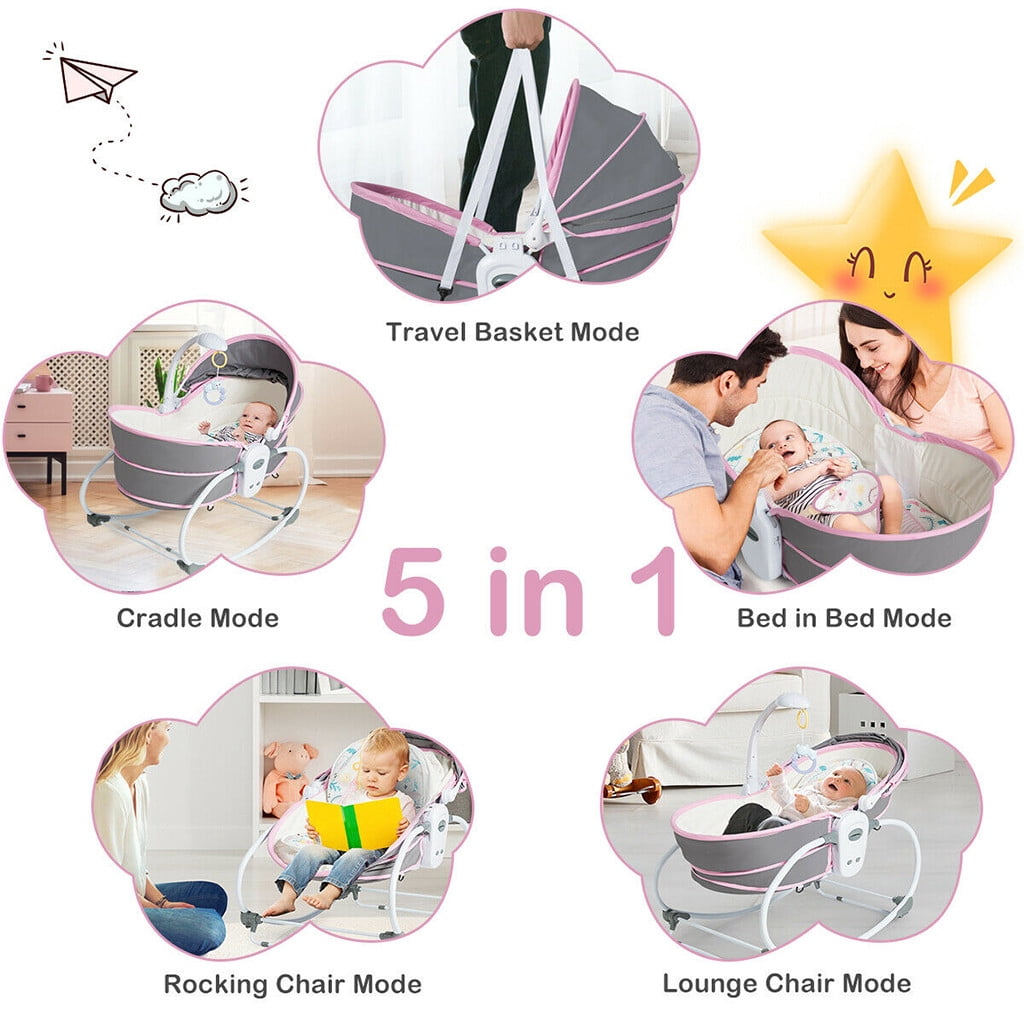 Travel Basket Mode

Cradle Mode

5 in 1

Bed in Bed Mode

Rocking Chair Mode

Lounge Chair Mode