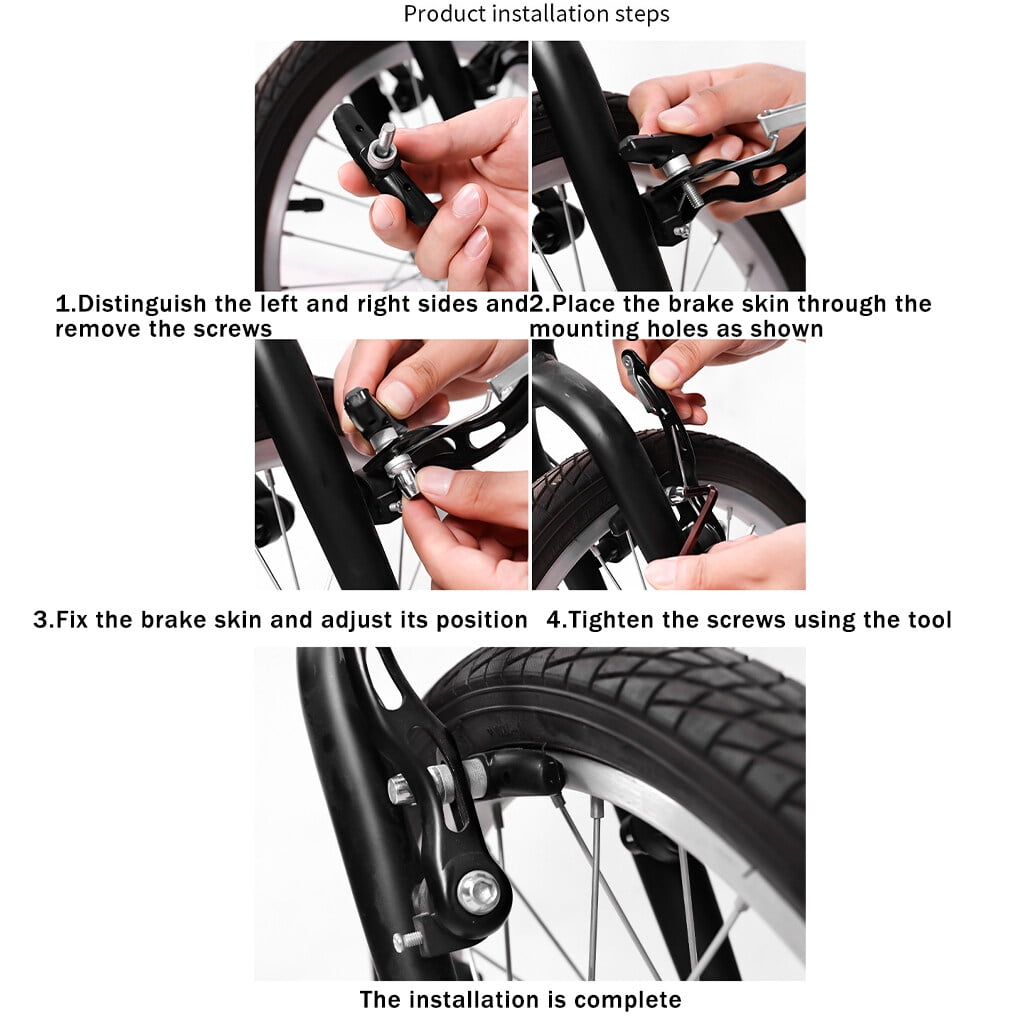 Product installation steps

1.Distinguish the left and right sides and remove the screws

2.Place the brake skin through the mounting holes as shown

3.Fix the brake skin and adjust its position

4.Tighten the screws using the tool

The installation is complete