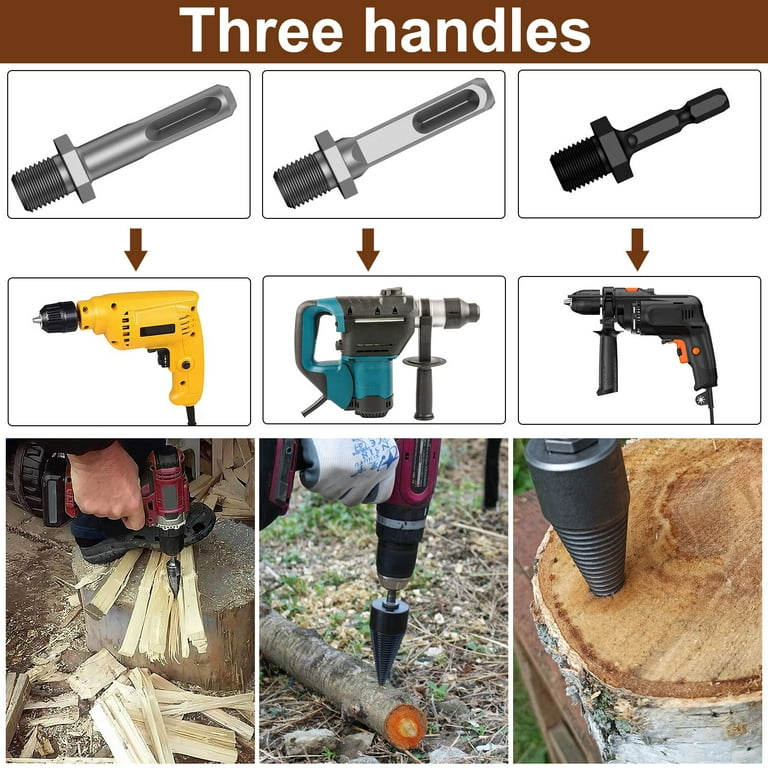 Three handles