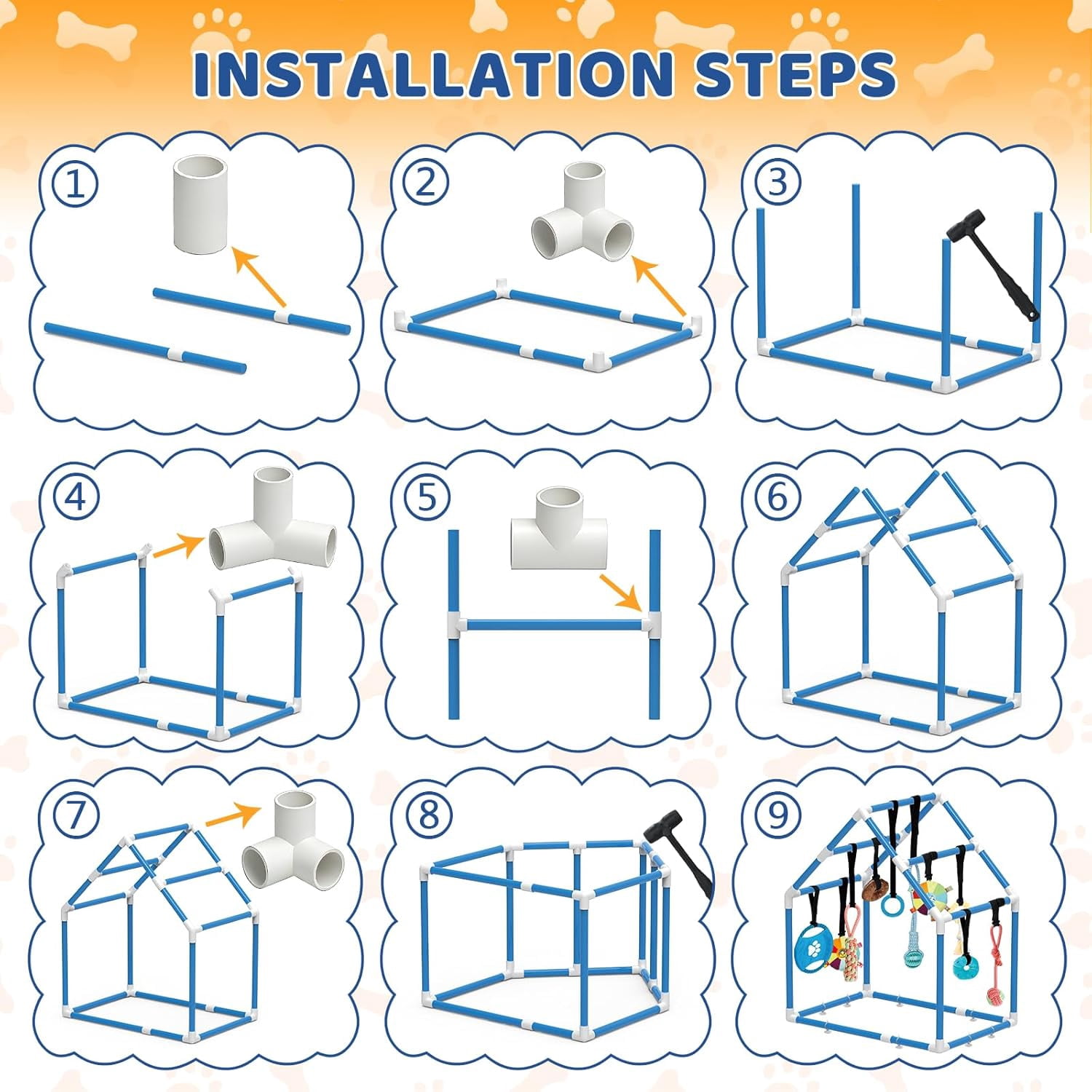 INSTALLATION STEPS

①

②

③

④

⑤

⑥

⑦

⑧

⑨