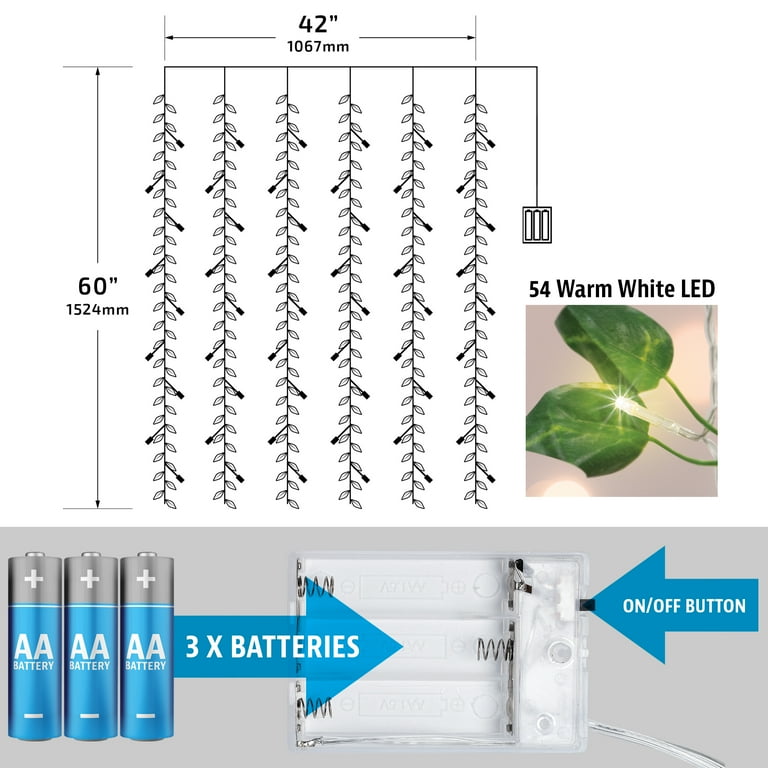 42"
1067mm

60"
1524mm

54 Warm White LED

+
AA
BATTERY
−

+
AA
BATTERY
−

+
AA
BATTERY
−

3 X BATTERIES

ON/OFF BUTTON