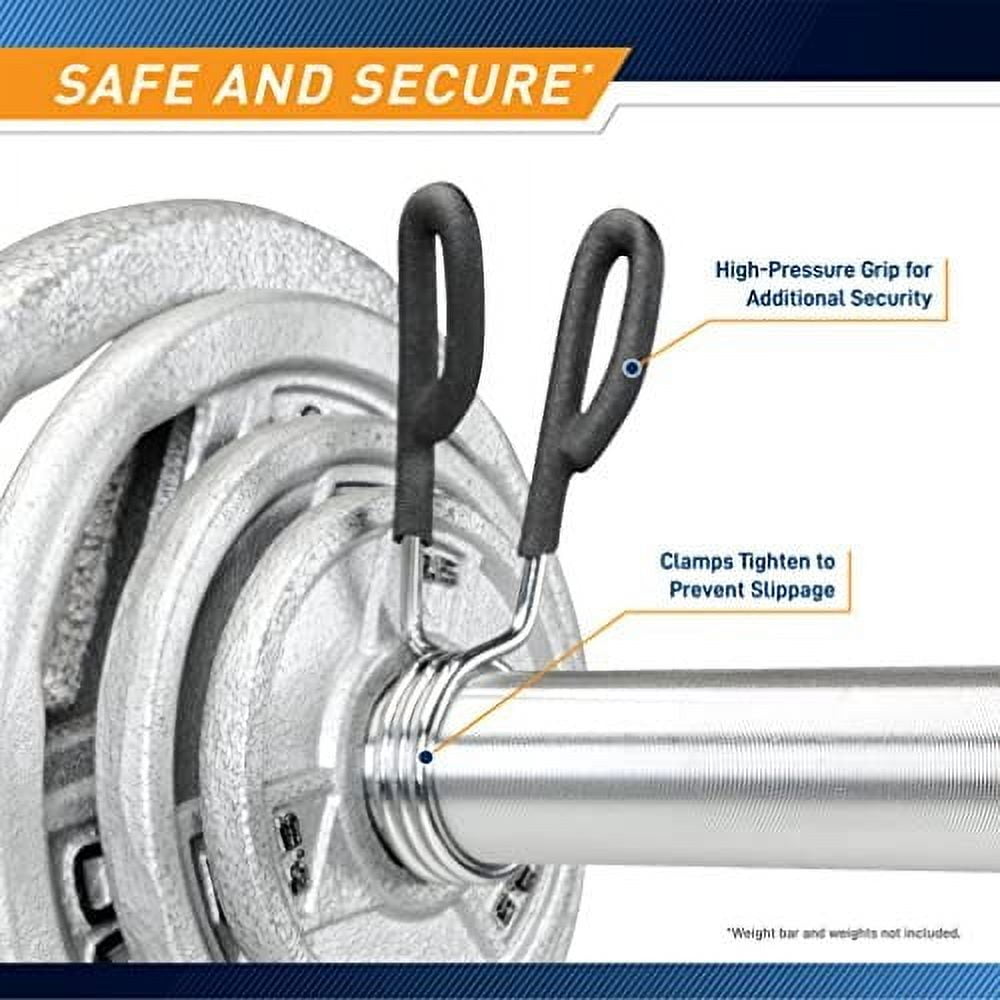 SAFE AND SECURE*

High-Pressure Grip for Additional Security

Clamps Tighten to Prevent Slippage

*Weight bar and weights not included.