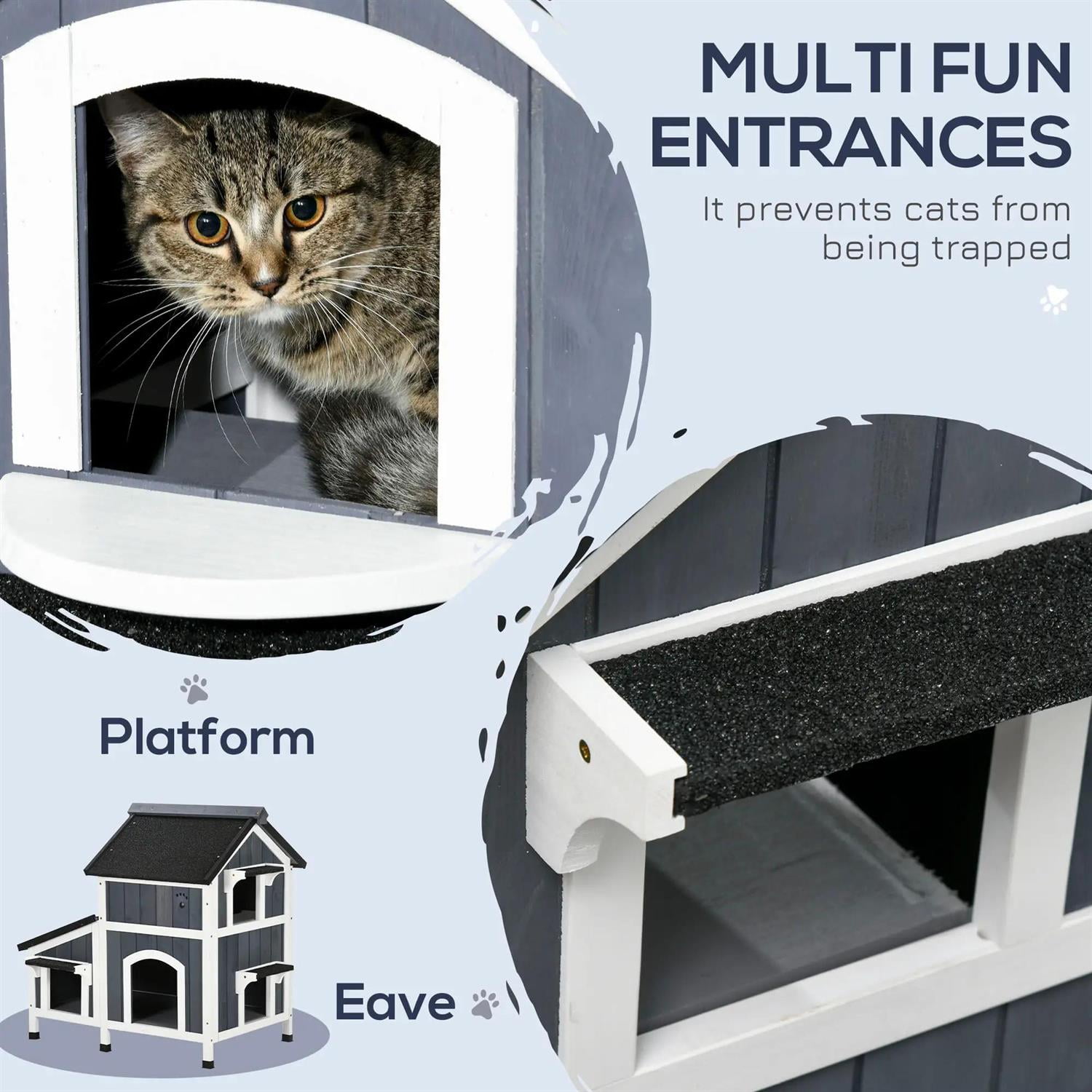 MULTI FUN ENTRANCES

It prevents cats from being trapped

Platform

Eave