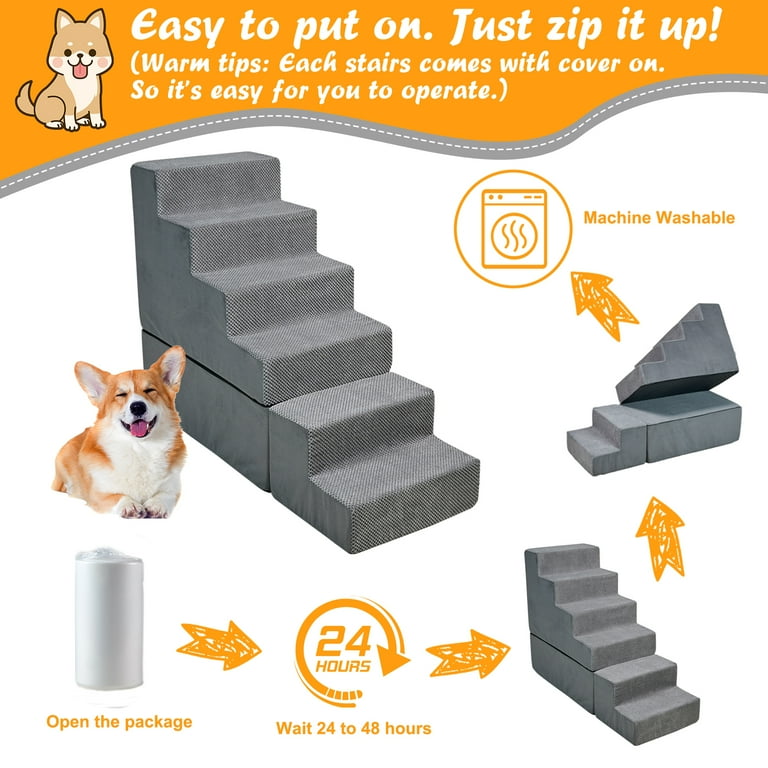 Easy to put on. Just zip it up!
(Warm tips: Each stairs comes with cover on. So it's easy for you to operate.)

Machine Washable

24 HOURS

Open the package

Wait 24 to 48 hours