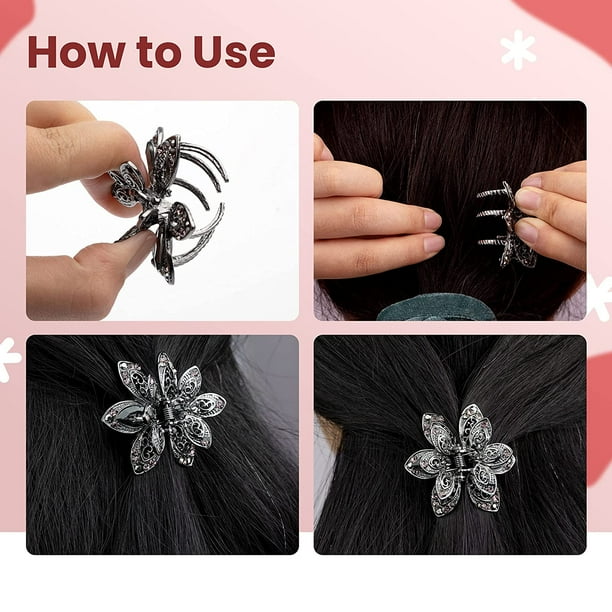 How to Use