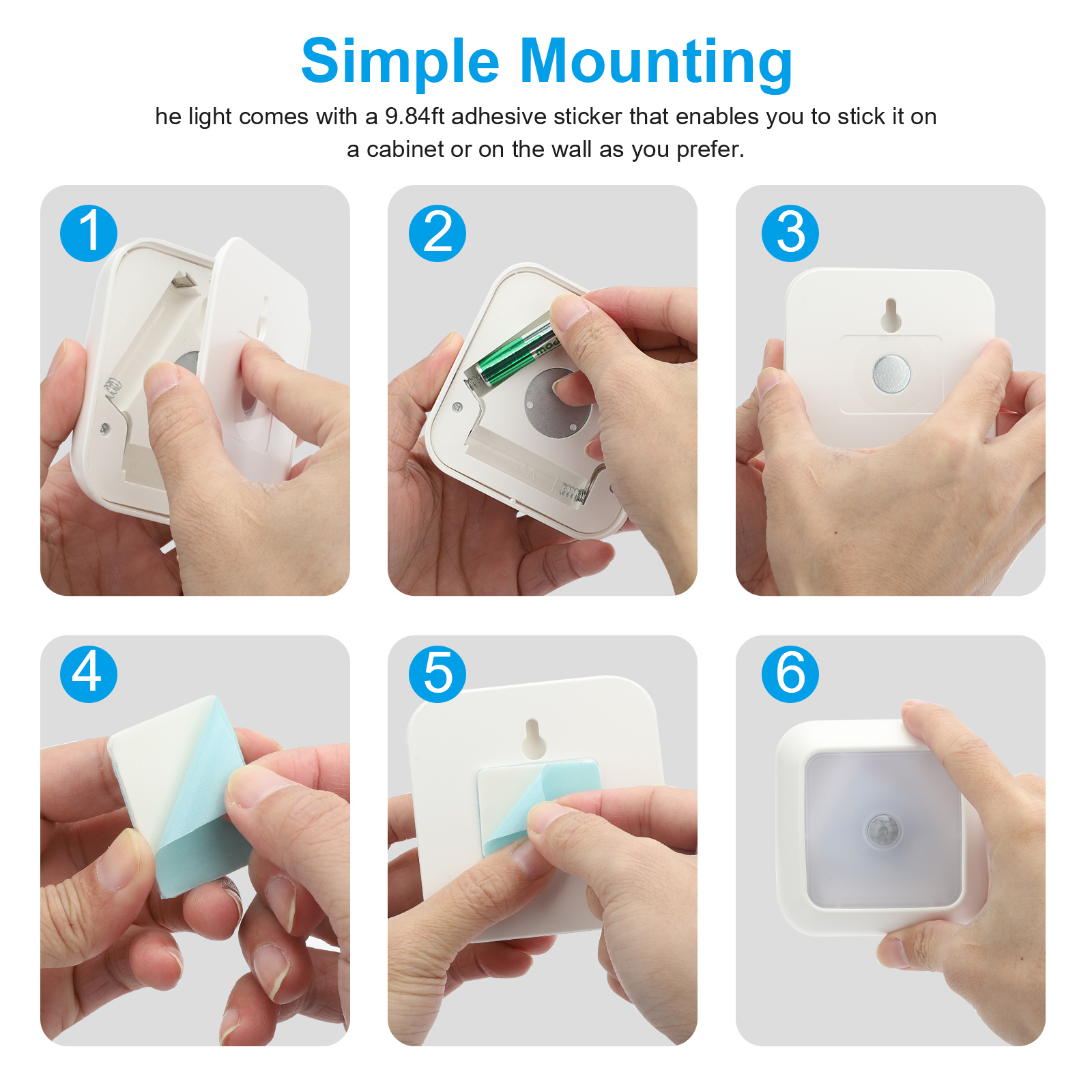 Simple Mounting

he light comes with a 9.84ft adhesive sticker that enables you to stick it on a cabinet or on the wall as you prefer.

1

2

3

4

5

6