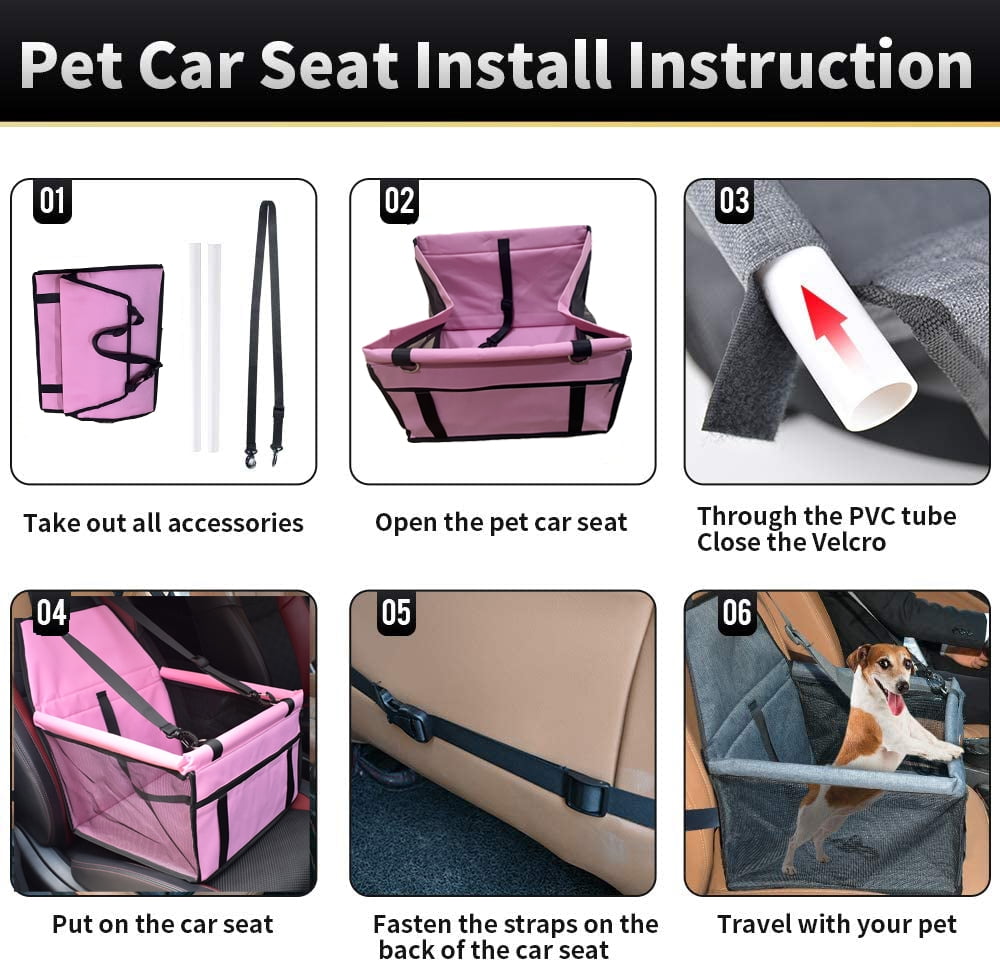 Pet Car Seat Install Instruction

01

Take out all accessories

02

Open the pet car seat

03

Through the PVC tube
Close the Velcro

04

Put on the car seat

05

Fasten the straps on the back of the car seat

06

Travel with your pet