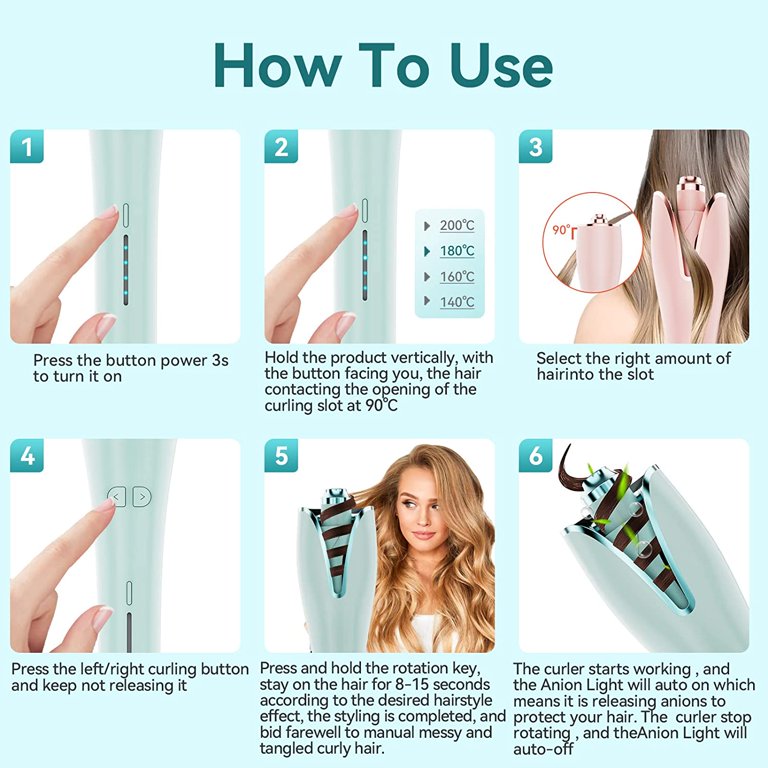 How To Use

1

Press the button power 3s to turn it on

2

200℃
180℃
160℃
140℃

Hold the product vertically, with the button facing you, the hair contacting the opening of the curling slot at 90℃

3

90°

Select the right amount of hairinto the slot

4

Press the left/right curling button and keep not releasing it

5

Press and hold the rotation key, stay on the hair for 8-15 seconds according to the desired hairstyle effect, the styling is completed, and bid farewell to manual messy and tangled curly hair.

6

The curler starts working , and the Anion Light will auto on which means it is releasing anions to protect your hair. The curler stop rotating , and theAnion Light will auto-off