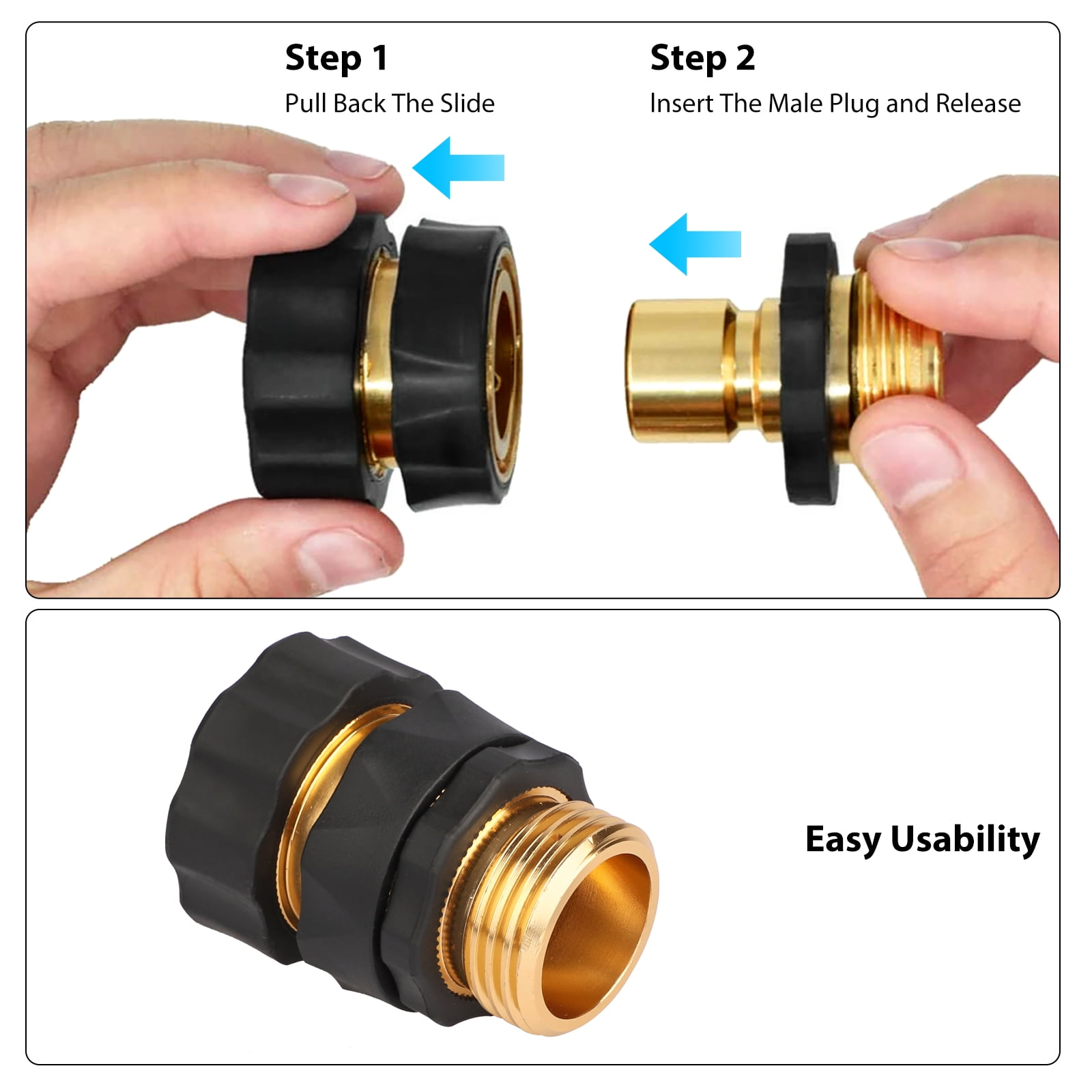 Step 1
Pull Back The Slide

Step 2
Insert The Male Plug and Release

Easy Usability