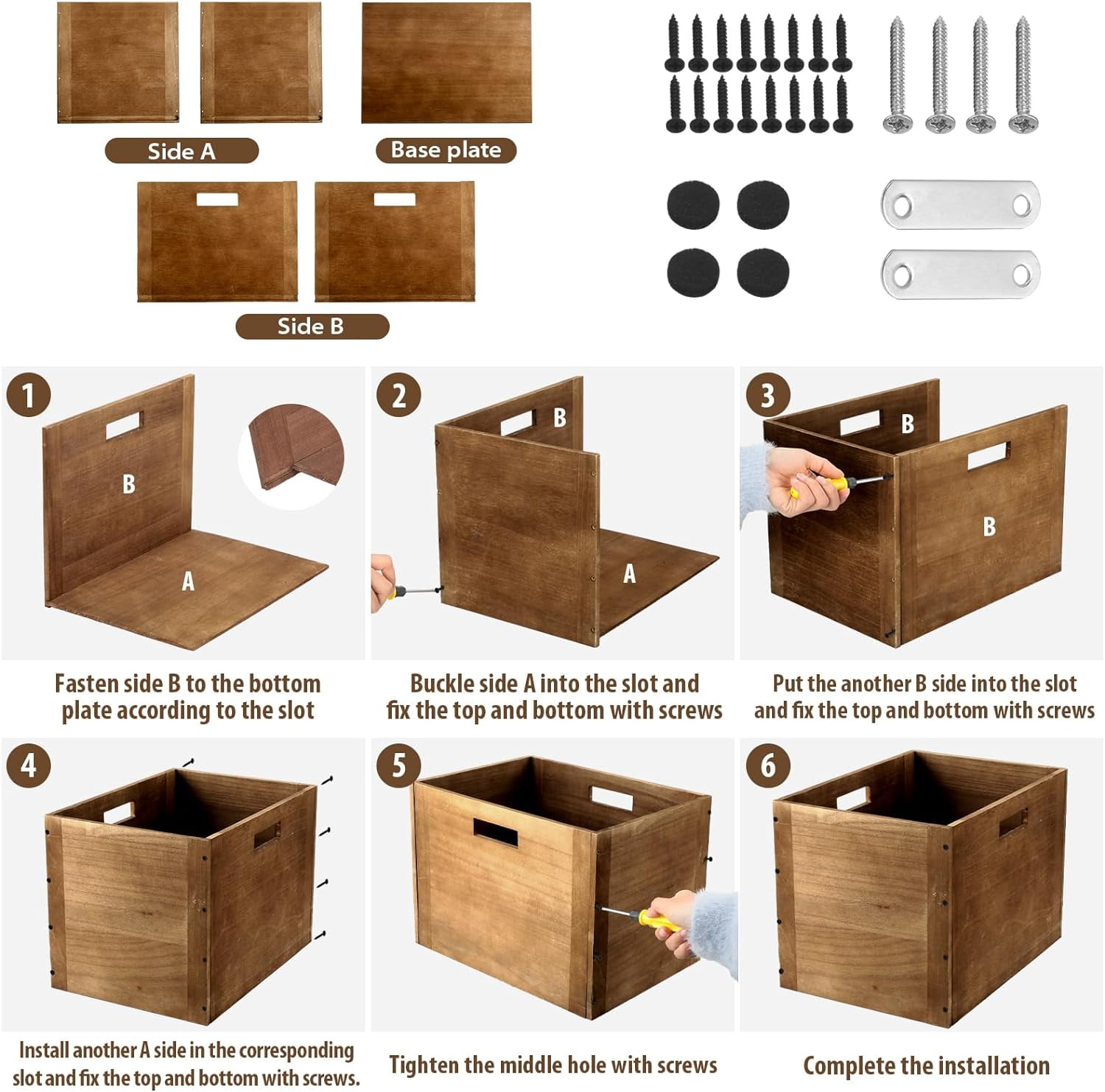 Side A

Base plate

Side B

1

B

A

Fasten side B to the bottom plate according to the slot

2

B

A

Buckle side A into the slot and fix the top and bottom with screws

3

B

B

Put the another B side into the slot and fix the top and bottom with screws

4

Install another A side in the corresponding slot and fix the top and bottom with screws.

5

Tighten the middle hole with screws

6

Complete the installation