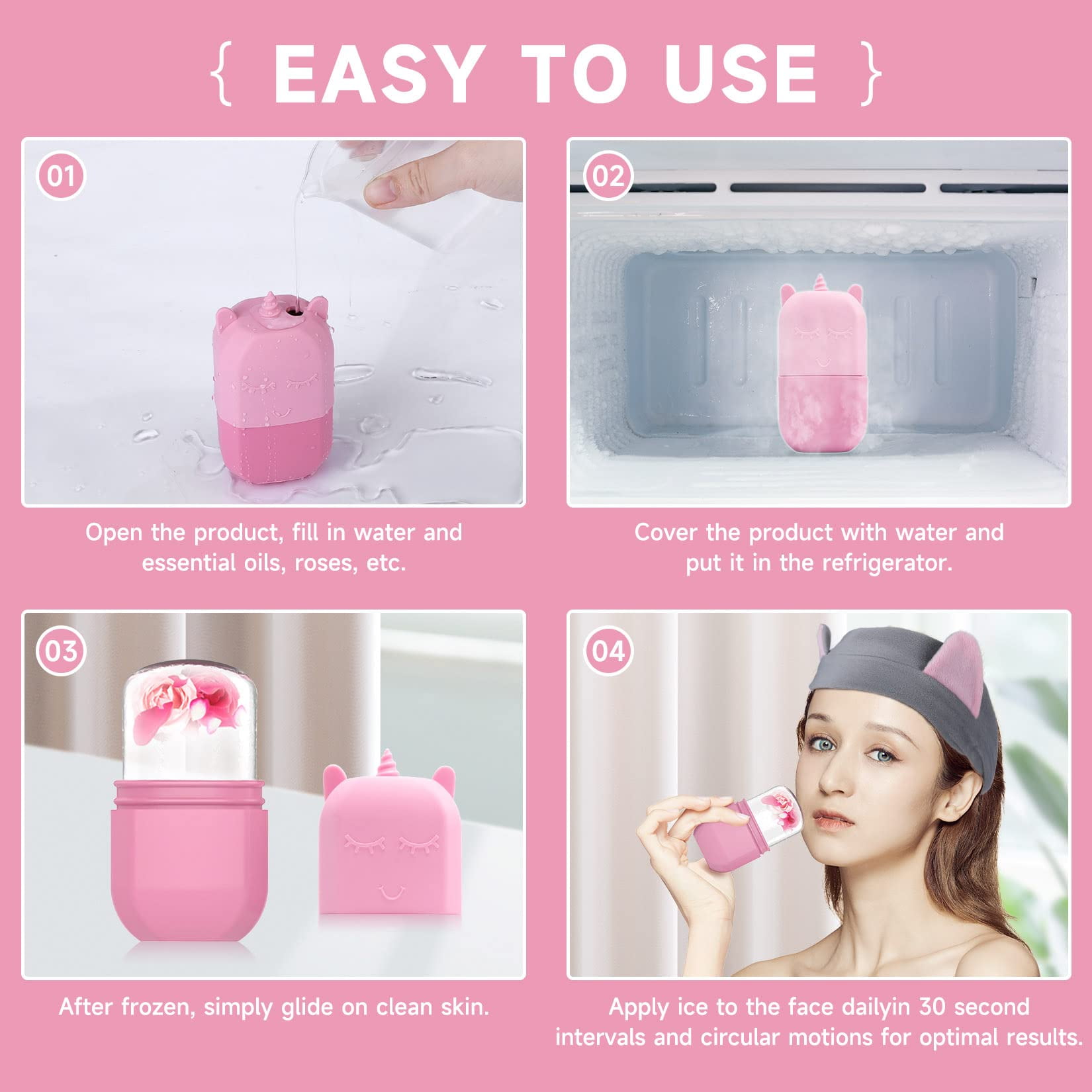 { EASY TO USE }

01

Open the product, fill in water and essential oils, roses, etc.

02

Cover the product with water and put it in the refrigerator.

03

After frozen, simply glide on clean skin.

04

Apply ice to the face dailyin 30 second intervals and circular motions for optimal results.