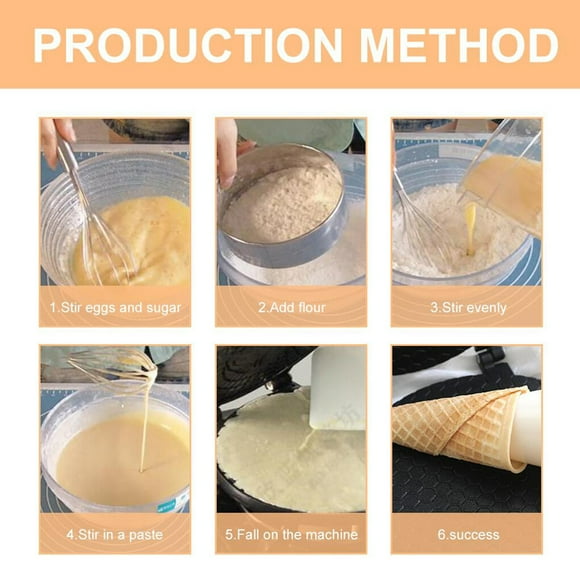 PRODUCTION METHOD

1.Stir eggs and sugar

2.Add flour

3.Stir evenly

4.Stir in a paste

5.Fall on the machine

6.success