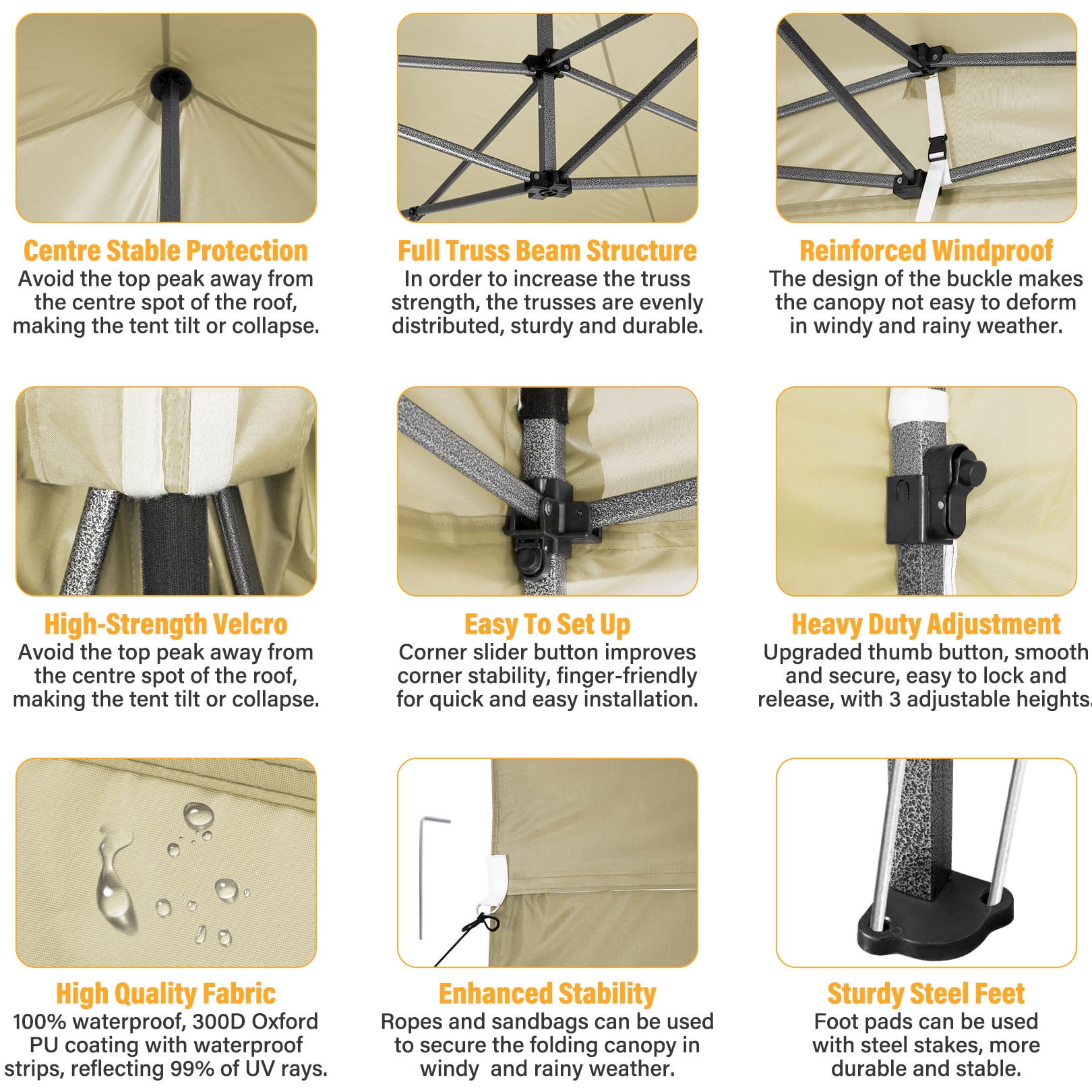 Centre Stable Protection
Avoid the top peak away from the centre spot of the roof, making the tent tilt or collapse.

Full Truss Beam Structure
In order to increase the truss strength, the trusses are evenly distributed, sturdy and durable.

Reinforced Windproof
The design of the buckle makes the canopy not easy to deform in windy and rainy weather.

High-Strength Velcro
Avoid the top peak away from the centre spot of the roof, making the tent tilt or collapse.

Easy To Set Up
Corner slider button improves corner stability, finger-friendly for quick and easy installation.

Heavy Duty Adjustment
Upgraded thumb button, smooth and secure, easy to lock and release, with 3 adjustable heights.

High Quality Fabric
100% waterproof, 300D Oxford PU coating with waterproof strips, reflecting 99% of UV rays.

Enhanced Stability
Ropes and sandbags can be used to secure the folding canopy in windy and rainy weather.

Sturdy Steel Feet
Foot pads can be used with steel stakes, more durable and stable.