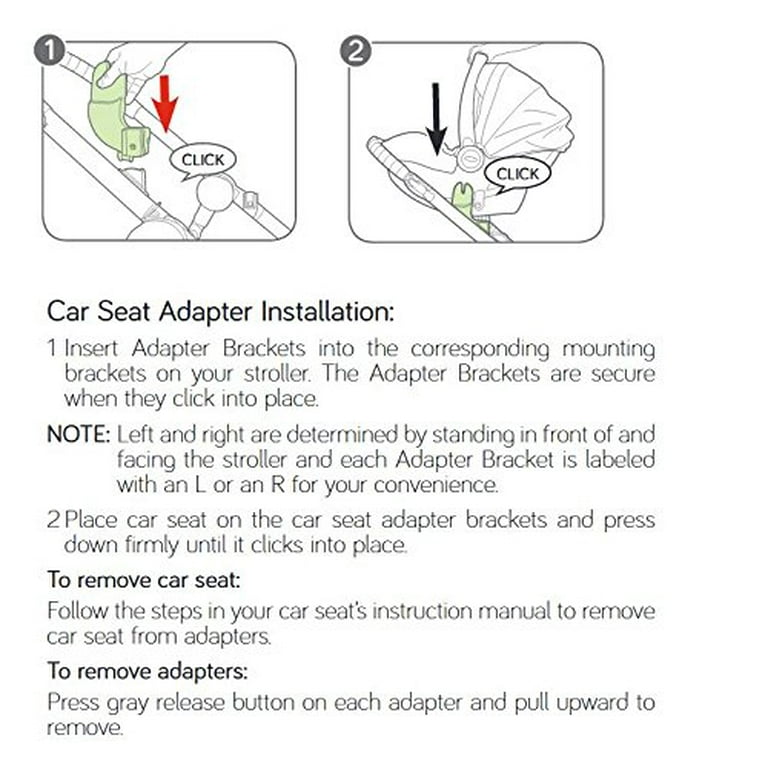 1

CLICK

2

CLICK

Car Seat Adapter Installation:

1 Insert Adapter Brackets into the corresponding mounting brackets on your stroller. The Adapter Brackets are secure when they click into place.

NOTE: Left and right are determined by standing in front of and facing the stroller and each Adapter Bracket is labeled with an L or an R for your convenience.

2 Place car seat on the car seat adapter brackets and press down firmly until it clicks into place.

To remove car seat:

Follow the steps in your car seat's instruction manual to remove car seat from adapters.

To remove adapters:

Press gray release button on each adapter and pull upward to remove.