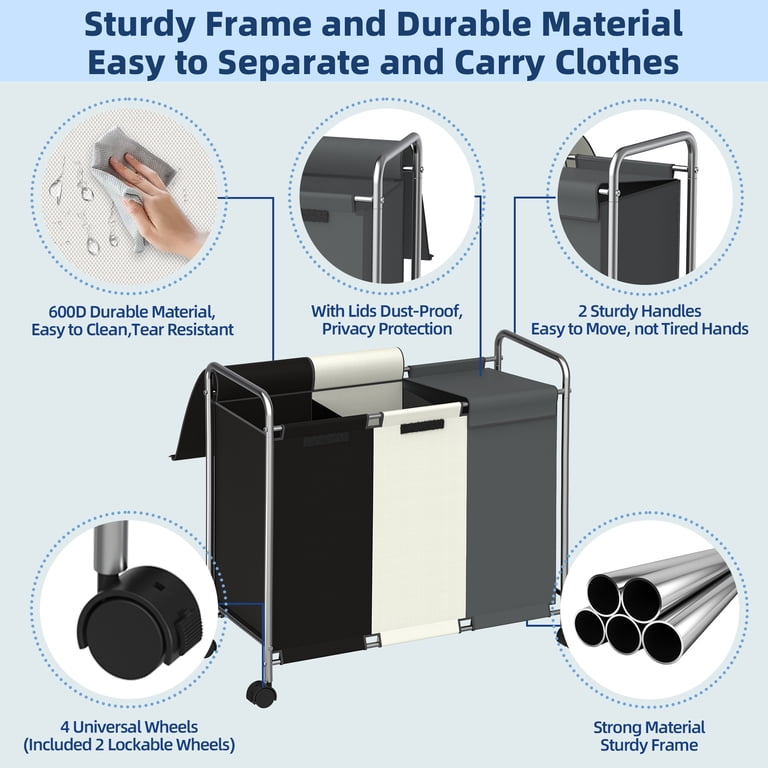 Sturdy Frame and Durable Material
Easy to Separate and Carry Clothes

600D Durable Material,
Easy to Clean,Tear Resistant

With Lids Dust-Proof,
Privacy Protection

2 Sturdy Handles
Easy to Move, not Tired Hands

4 Universal Wheels
(Included 2 Lockable Wheels)

Strong Material
Sturdy Frame