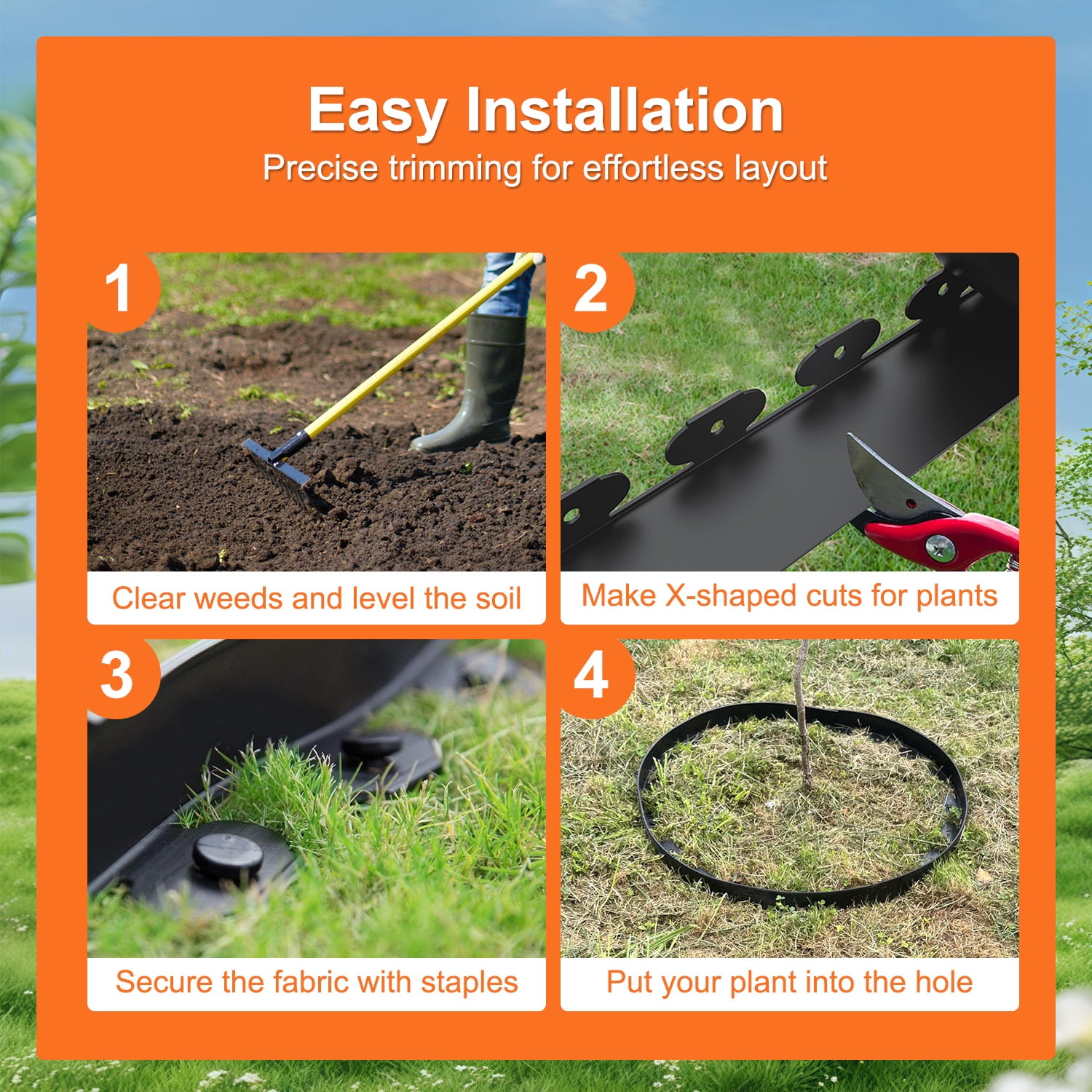 Easy Installation
Precise trimming for effortless layout

1
Clear weeds and level the soil

2
Make X-shaped cuts for plants

3
Secure the fabric with staples

4
Put your plant into the hole