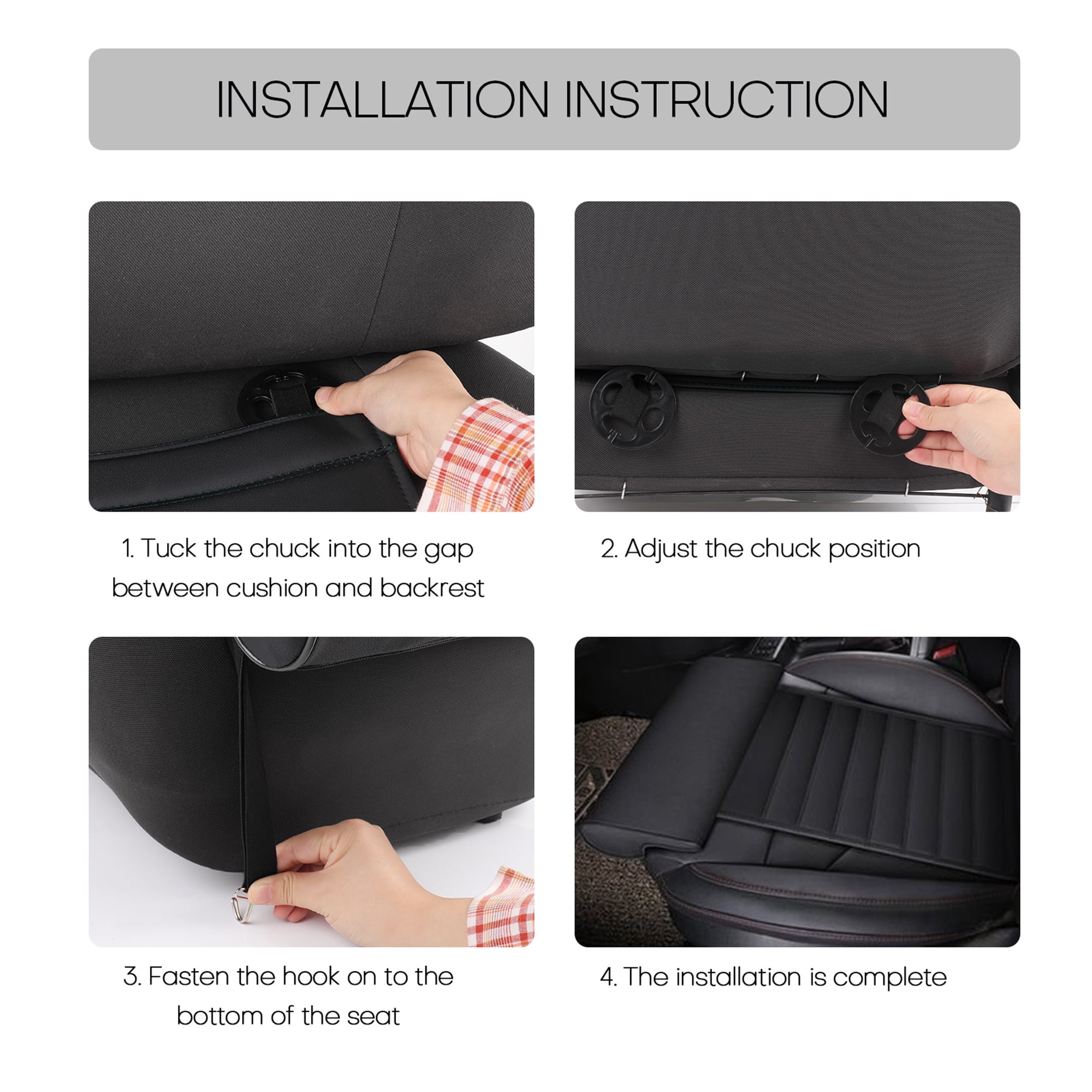 INSTALLATION INSTRUCTION

1. Tuck the chuck into the gap between cushion and backrest

2. Adjust the chuck position

3. Fasten the hook on to the bottom of the seat

4. The installation is complete