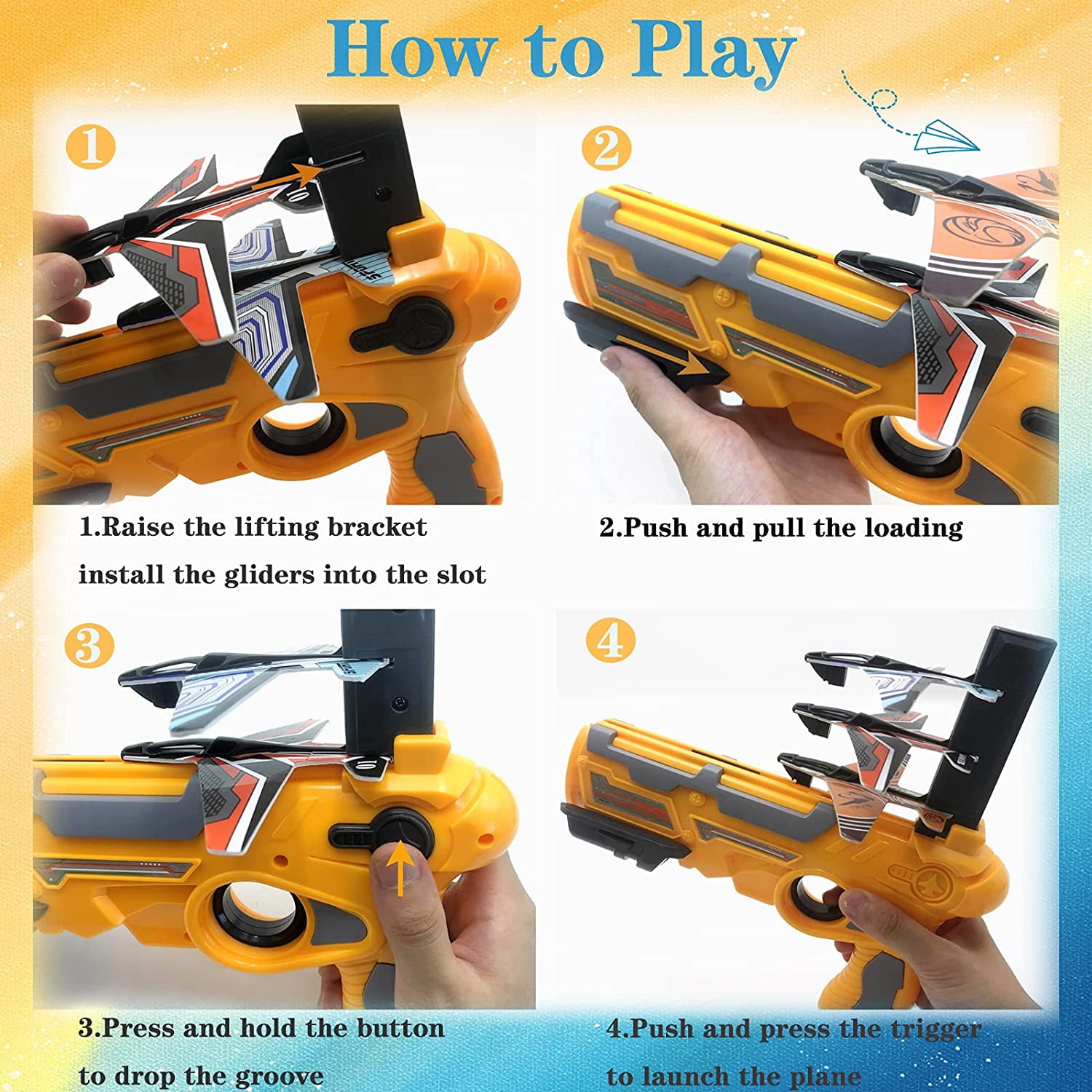 How to Play

1

2

1.Raise the lifting bracket install the gliders into the slot

2.Push and pull the loading

3

4

3.Press and hold the button to drop the groove

4.Push and press the trigger to launch the plane