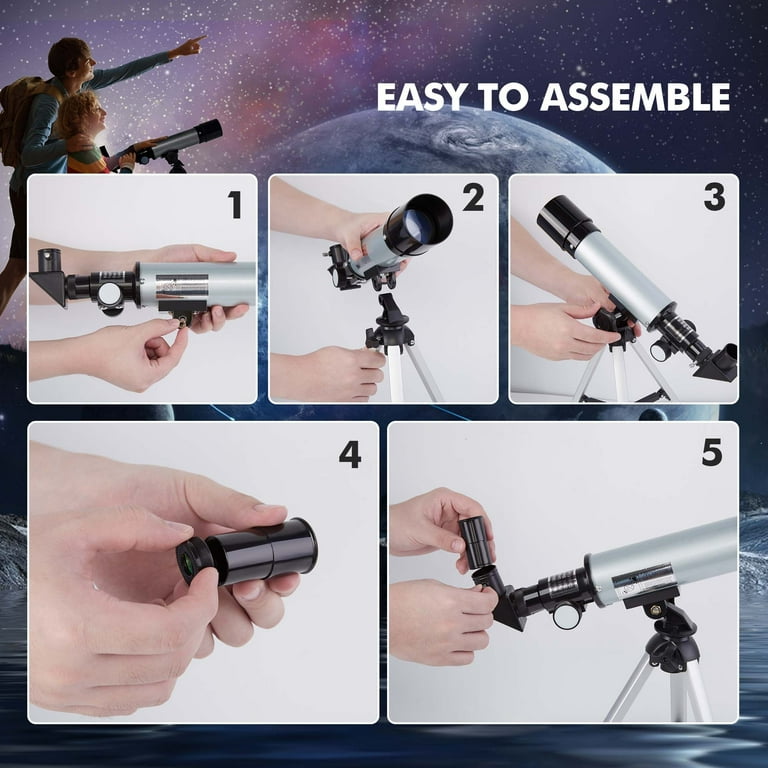 EASY TO ASSEMBLE

1

2

3

4

5