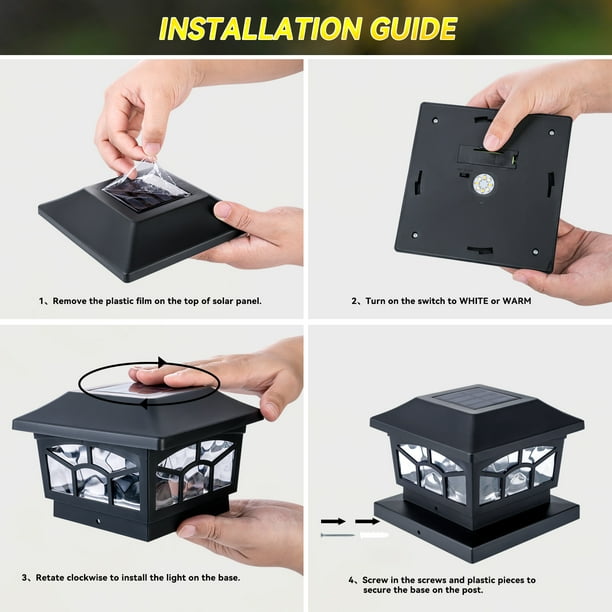 INSTALLATION GUIDE

1、Remove the plastic film on the top of solar panel.

2、Turn on the switch to WHITE or WARM

3、Retate clockwise to install the light on the base.

4、Screw in the screws and plastic pieces to secure the base on the post.