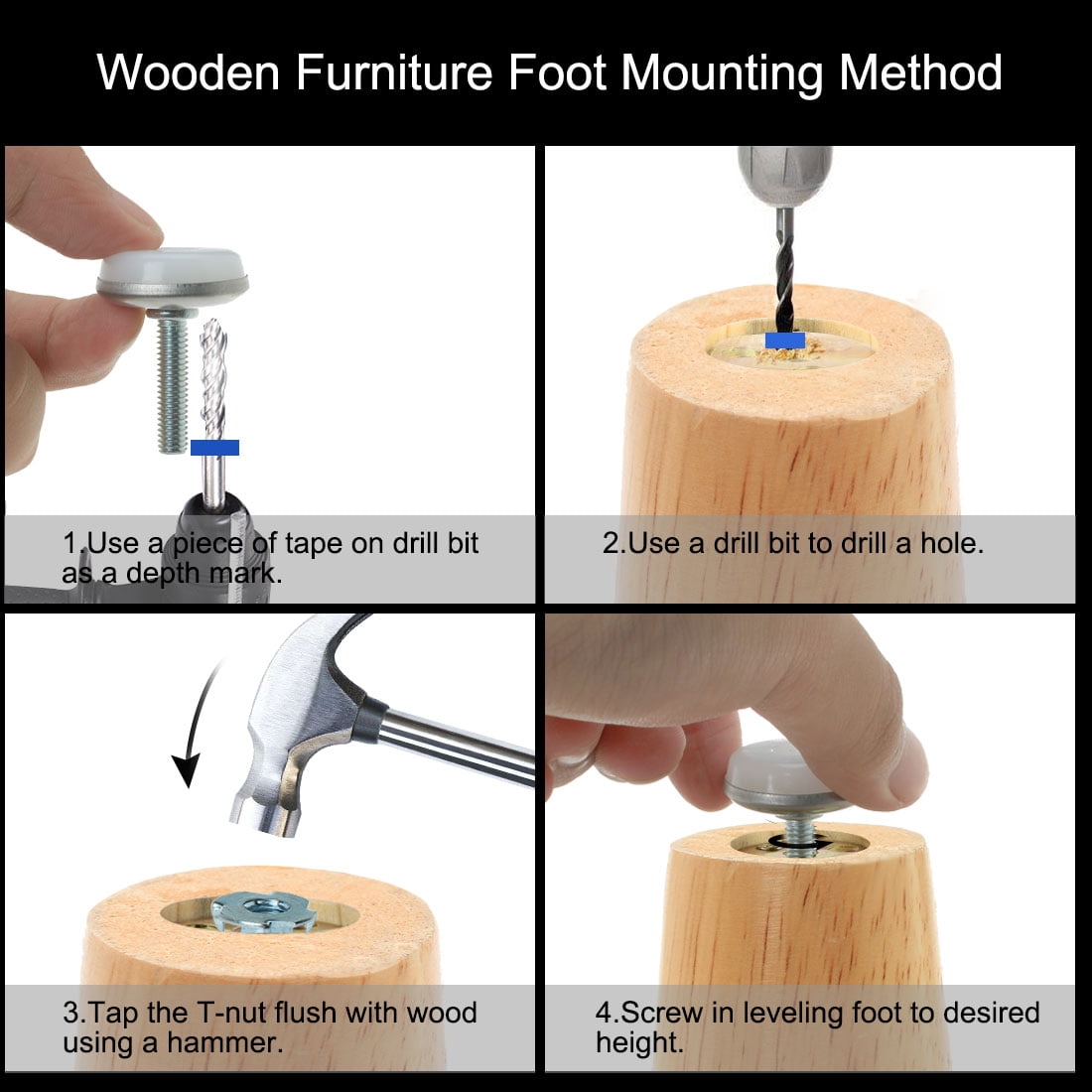 Wooden Furniture Foot Mounting Method

1.Use a piece of tape on drill bit as a depth mark.

2.Use a drill bit to drill a hole.

3.Tap the T-nut flush with wood using a hammer.

4.Screw in leveling foot to desired height.